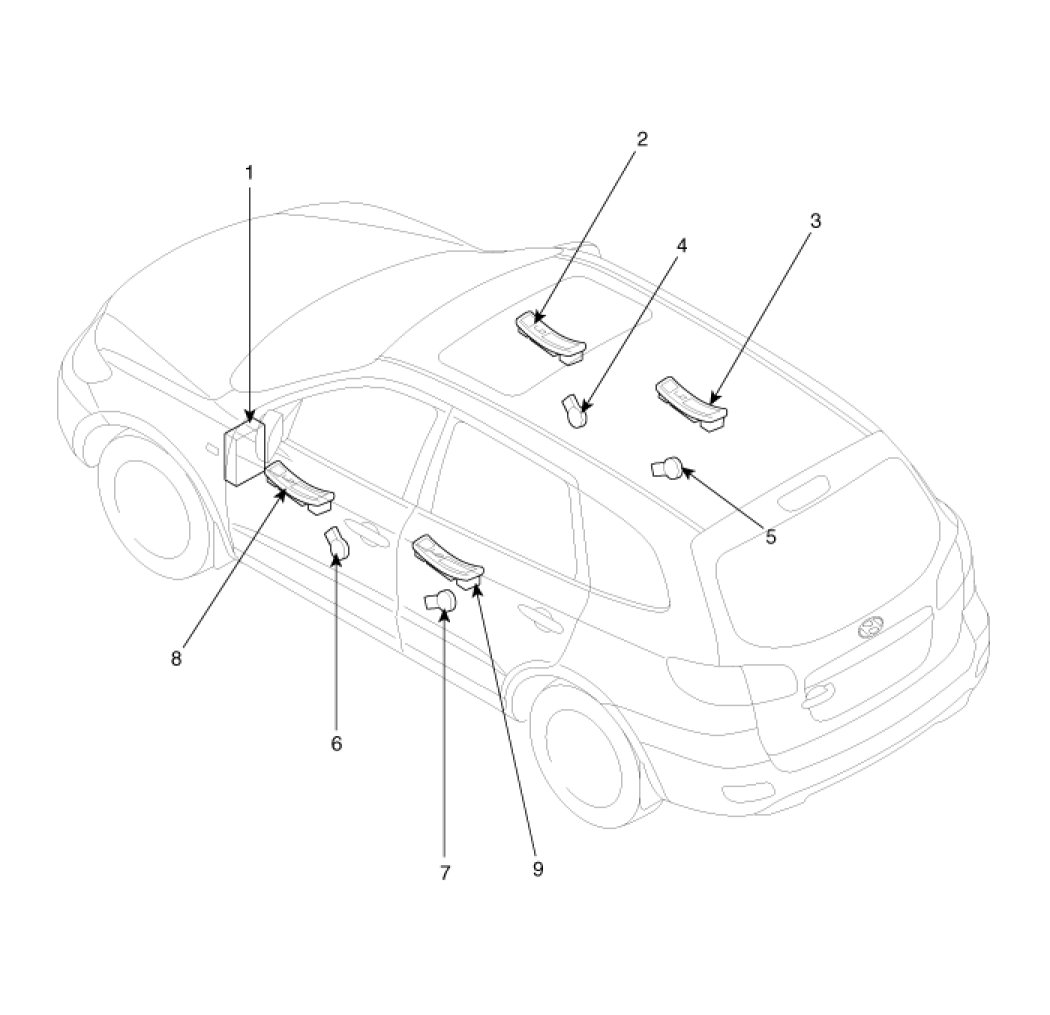 1
2
3
4
5
8
6
7
9