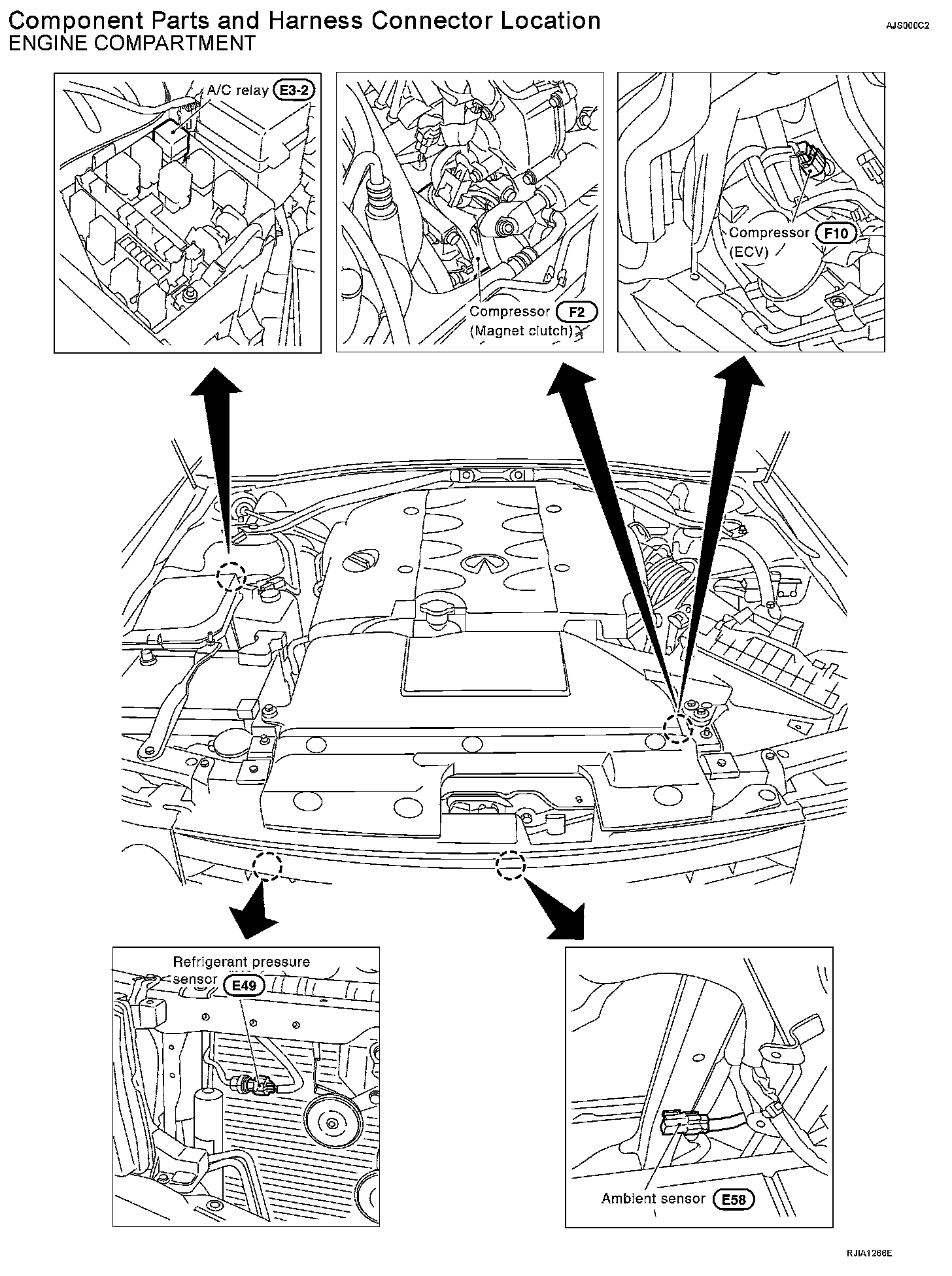 Component Parts and Harness Connector Location
AJS000C2
ENGINE COMPARTMENT

A/C relay E3-2

Compressor F2
(Magnet clutch)

Compressor F10
(ECV)

Refrigerant pressure sensor E49

Ambient sensor E58

RJIA1266E