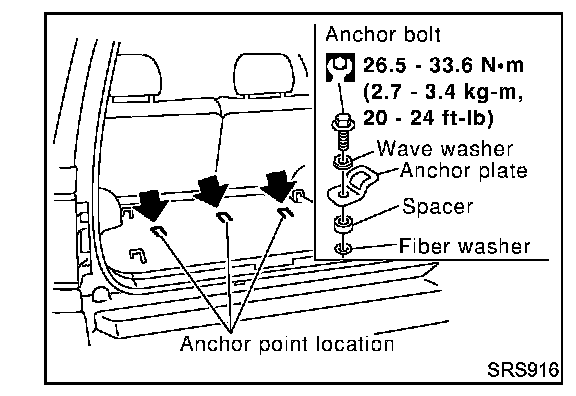 Anchor bolt

26.5 - 33.6 N•m
(2.7 - 3.4 kg-m,
20 - 24 ft-lb)

Wave washer
Anchor plate
Spacer
Fiber washer

Anchor point location

SRS916