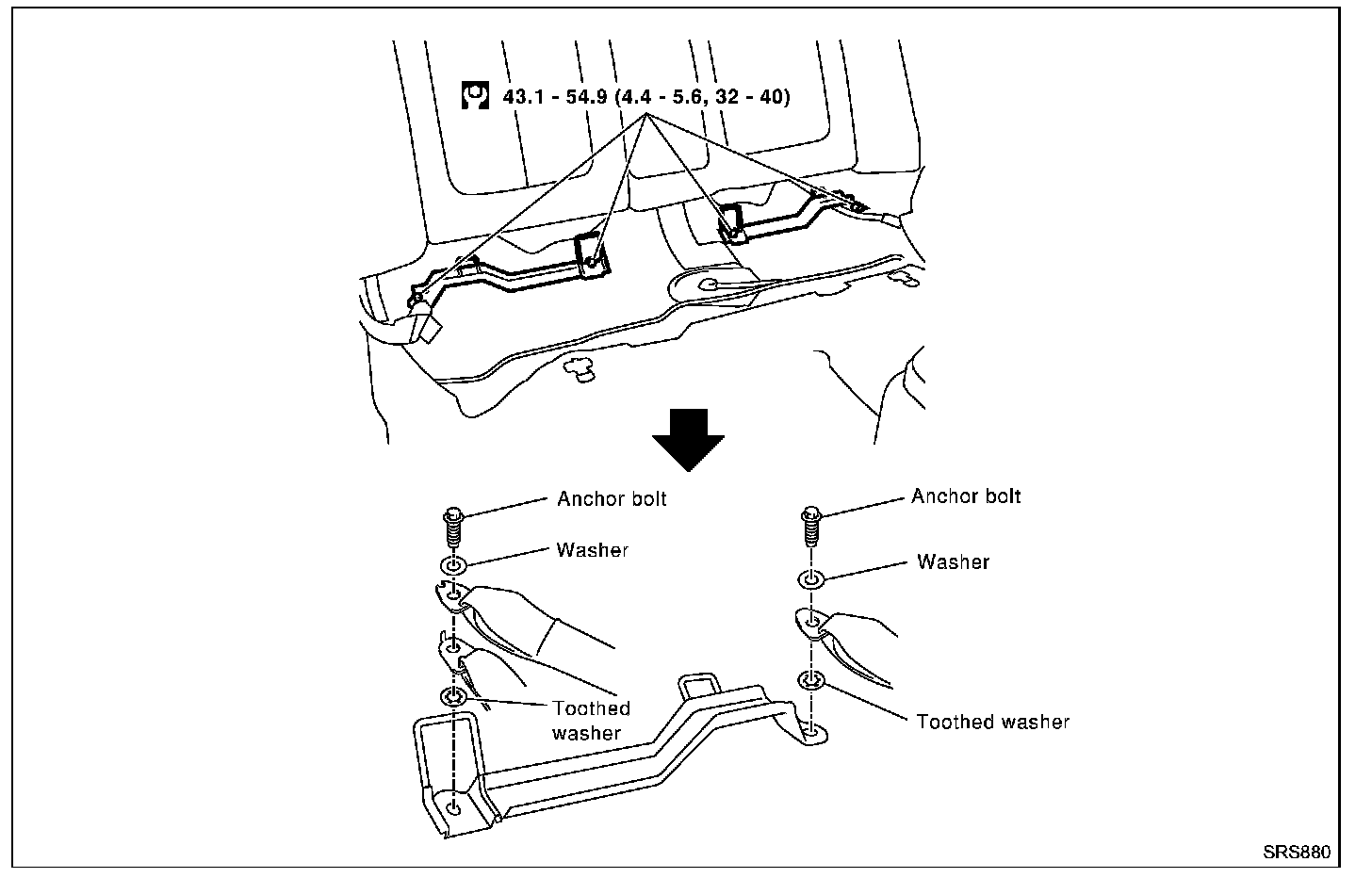 43.1 - 54.9 (4.4 - 5.6, 32 - 40)

Anchor bolt

Washer

Toothed washer

Anchor bolt

Washer

Toothed washer

SRS880