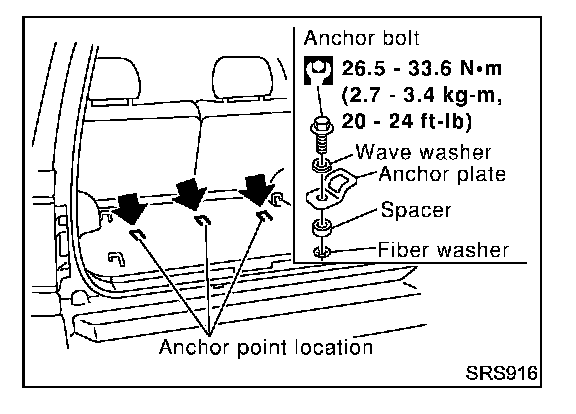 Anchor bolt

26.5 - 33.6 N•m (2.7 - 3.4 kg-m, 20 - 24 ft-lb)

Wave washer

Anchor plate

Spacer

Fiber washer

Anchor point location

SRS916