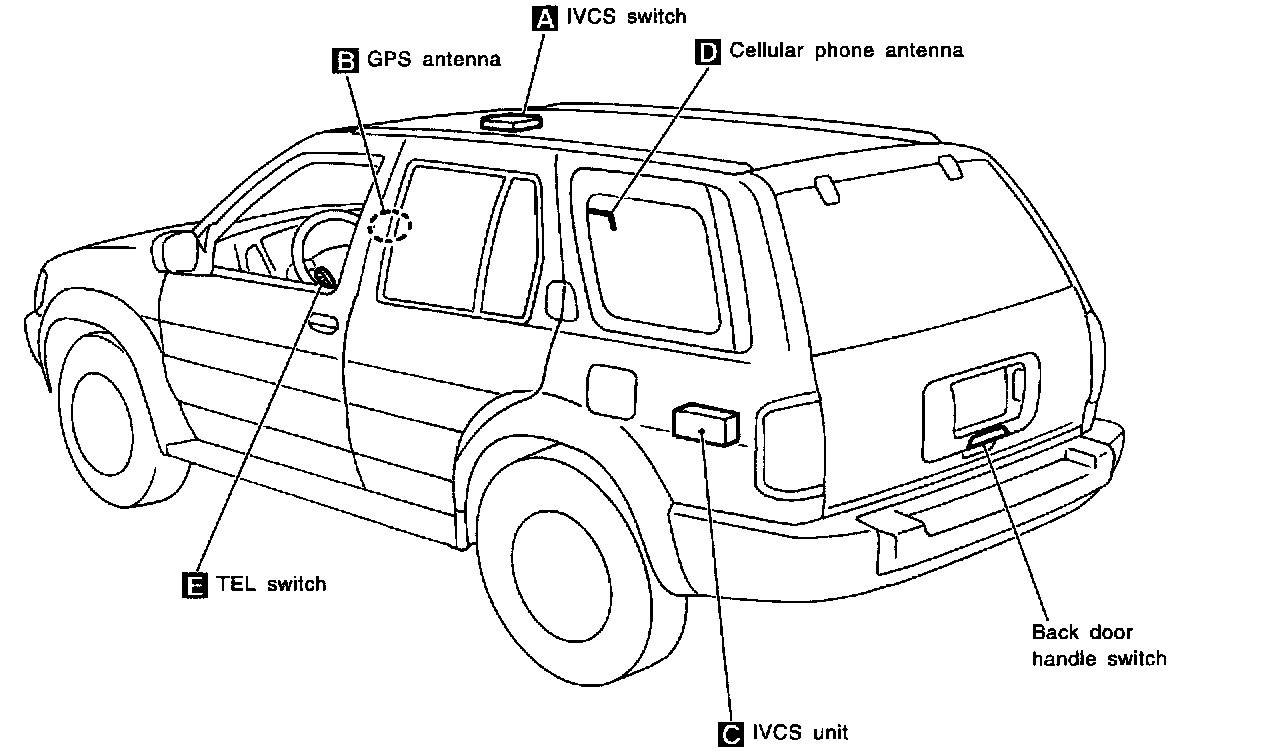 A IVCS switch

B GPS antenna

D Cellular phone antenna

E TEL switch

Back door handle switch

C IVCS unit