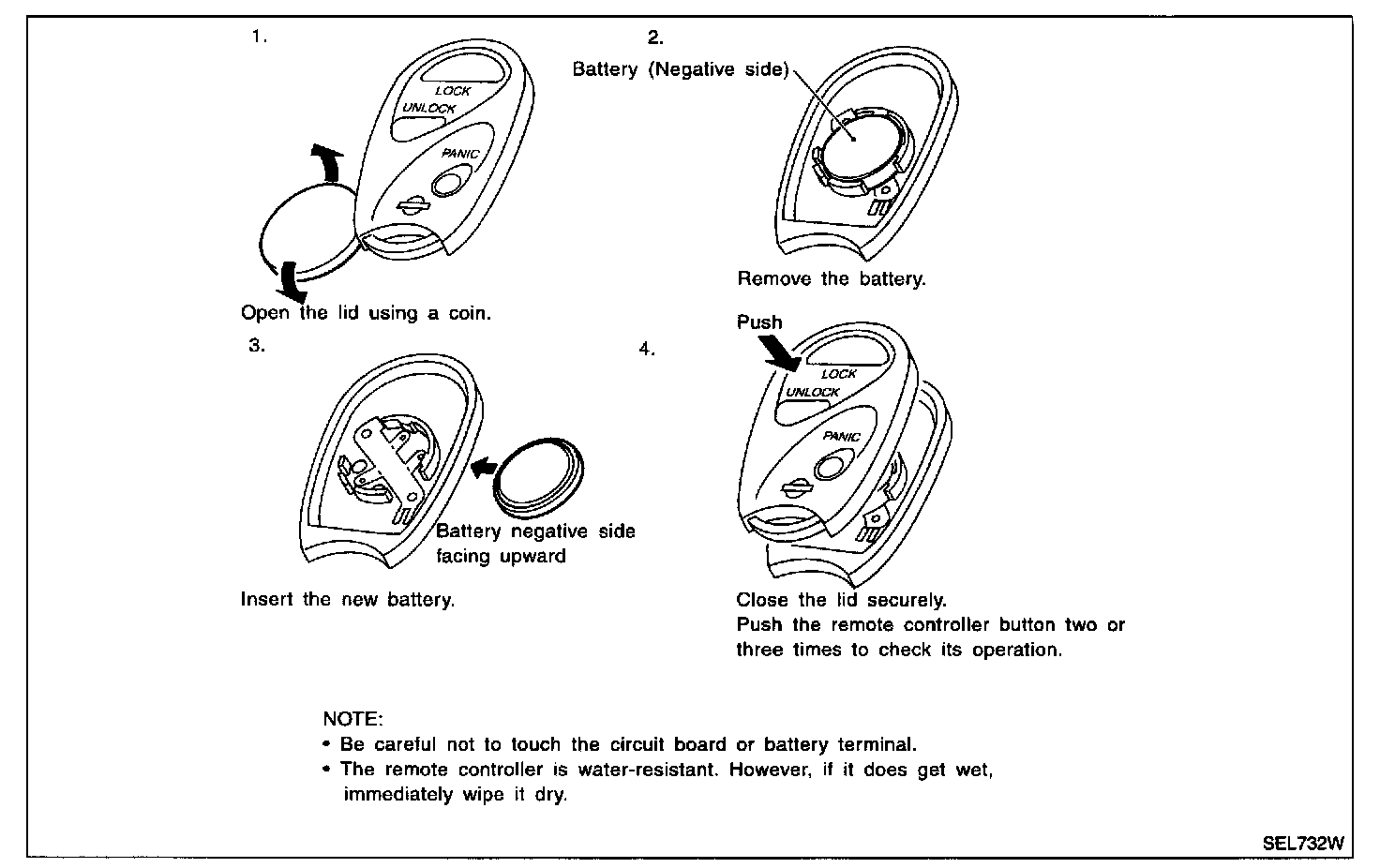 1.

LOCK
UNLOCK
PANIC

Open the lid using a coin.

2.

Battery (Negative side)

Remove the battery.

3.

Battery negative side facing upward

Insert the new battery.

4.

Push

LOCK
UNLOCK
PANIC

Close the lid securely.
Push the remote controller button two or three times to check its operation.

NOTE:
• Be careful not to touch the circuit board or battery terminal.
• The remote controller is water-resistant. However, if it does get wet, immediately wipe it dry.

SEL732W