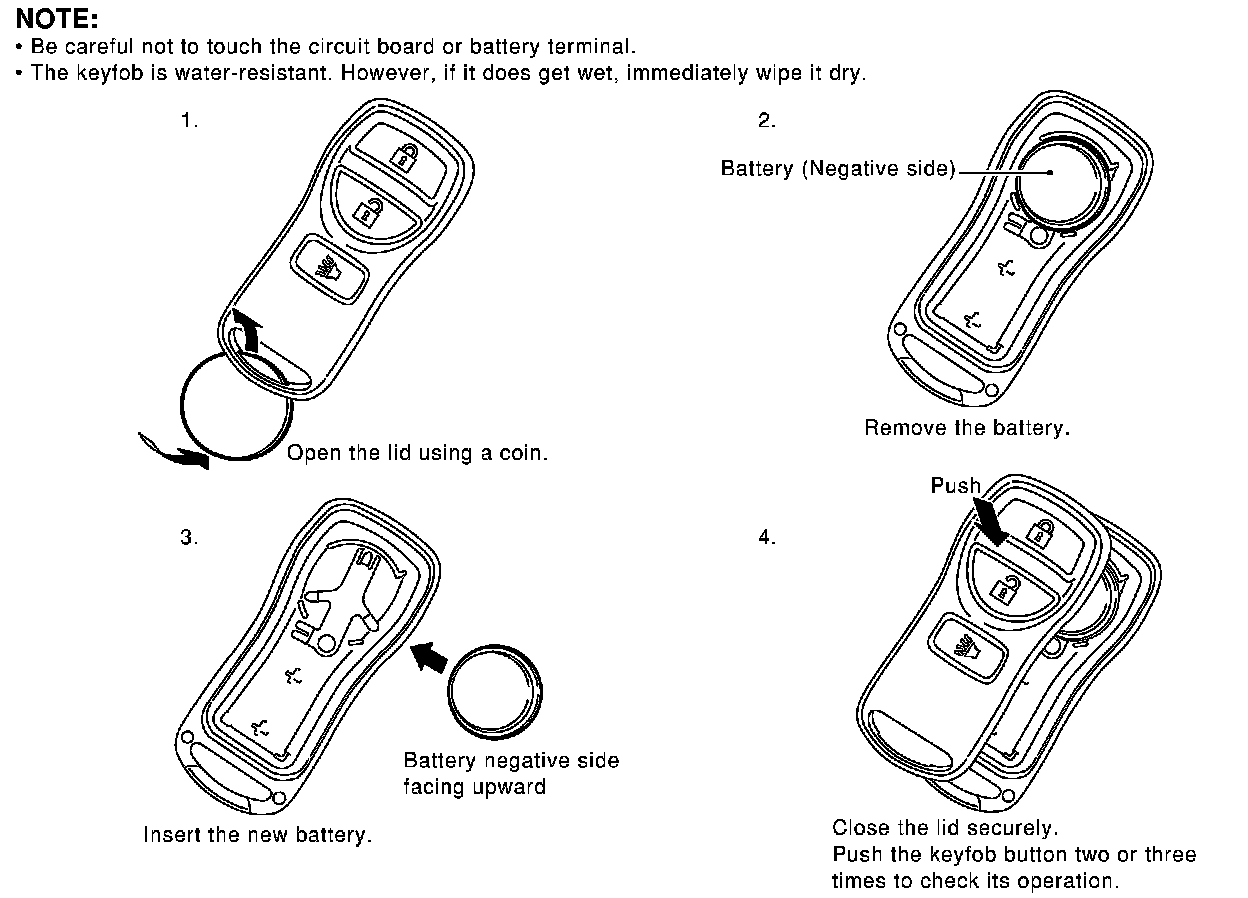 NOTE:
• Be careful not to touch the circuit board or battery terminal.
• The keyfob is water-resistant. However, if it does get wet, immediately wipe it dry.

1.

Open the lid using a coin.

2.

Battery (Negative side)

Remove the battery.

3.

Battery negative side facing upward

Insert the new battery.

4.

Push

Close the lid securely.
Push the keyfob button two or three times to check its operation.