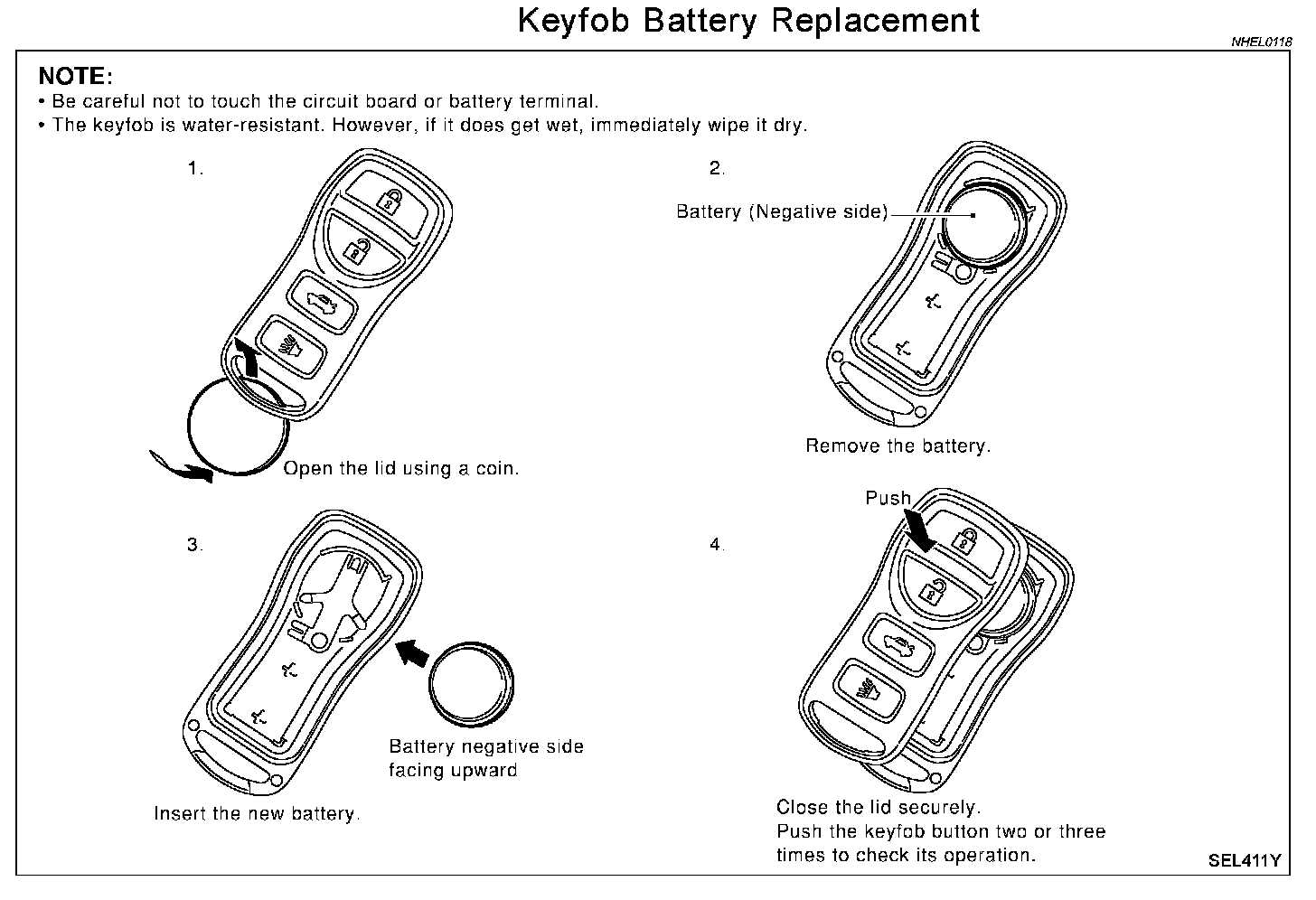 Keyfob Battery Replacement

NHEL0118

NOTE:
• Be careful not to touch the circuit board or battery terminal.
• The keyfob is water-resistant. However, if it does get wet, immediately wipe it dry.

1.

Open the lid using a coin.

2.

Battery (Negative side)

Remove the battery.

3.

Battery negative side facing upward

Insert the new battery.

4.

Push

Close the lid securely.
Push the keyfob button two or three times to check its operation.

SEL411Y