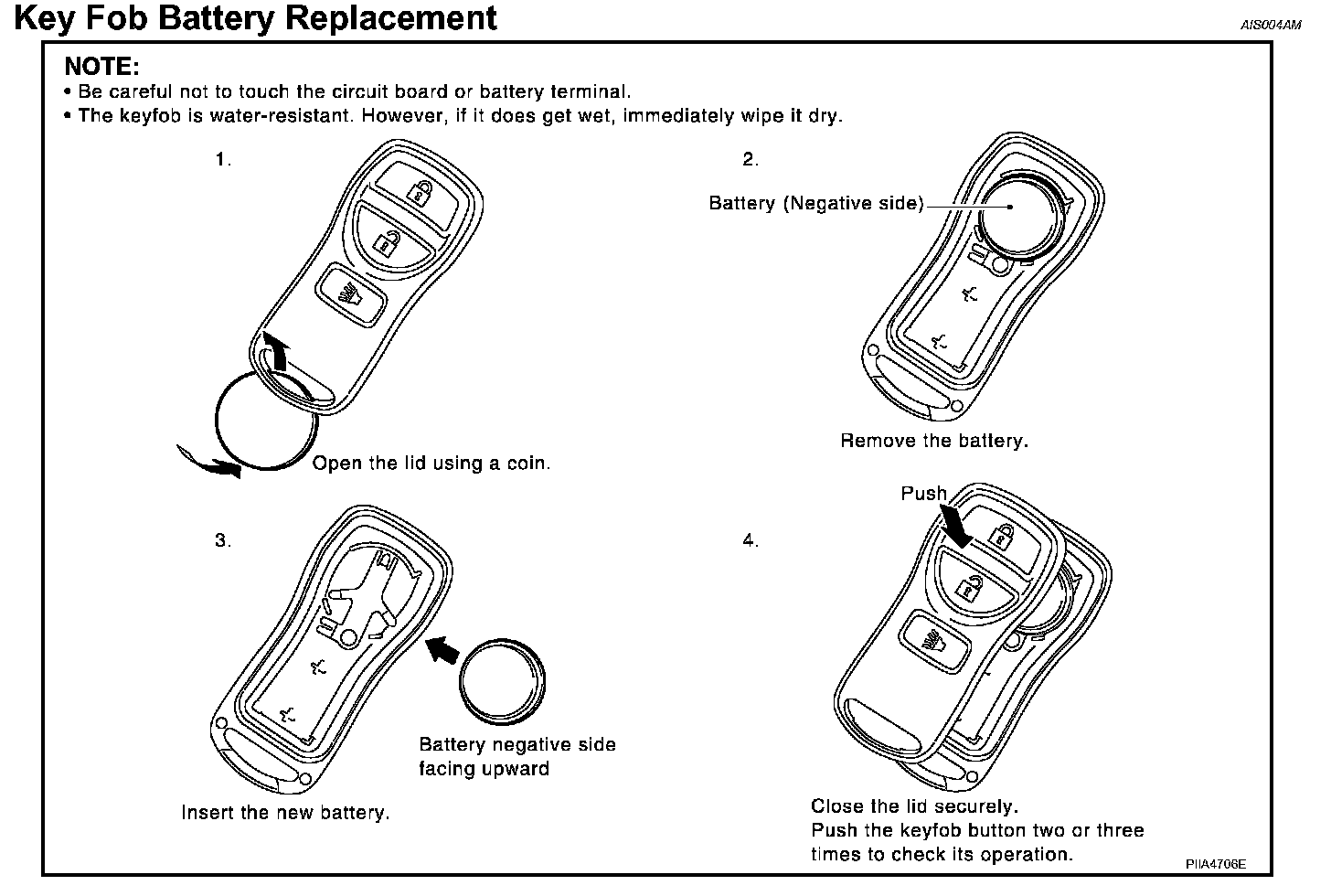 Key Fob Battery Replacement

AIS004AM

NOTE:
• Be careful not to touch the circuit board or battery terminal.
• The keyfob is water-resistant. However, if it does get wet, immediately wipe it dry.

1.

Open the lid using a coin.

2.

Battery (Negative side)

Remove the battery.

3.

Battery negative side facing upward

Insert the new battery.

4.

Push

Close the lid securely.
Push the keyfob button two or three times to check its operation.

PIIA4706E