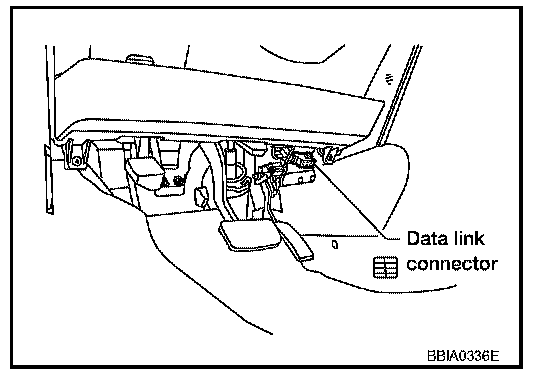 Data link connector

BBIA0336E