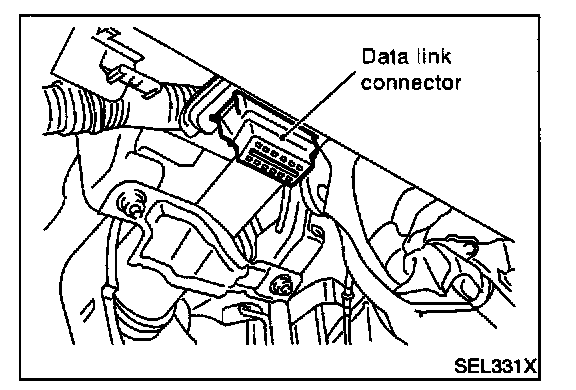 Data link connector

SEL331X