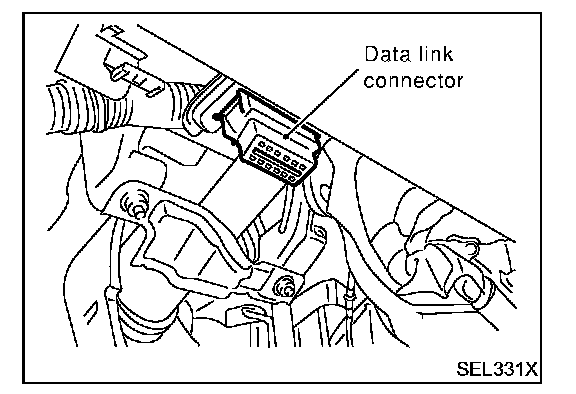 Data link connector

SEL331X