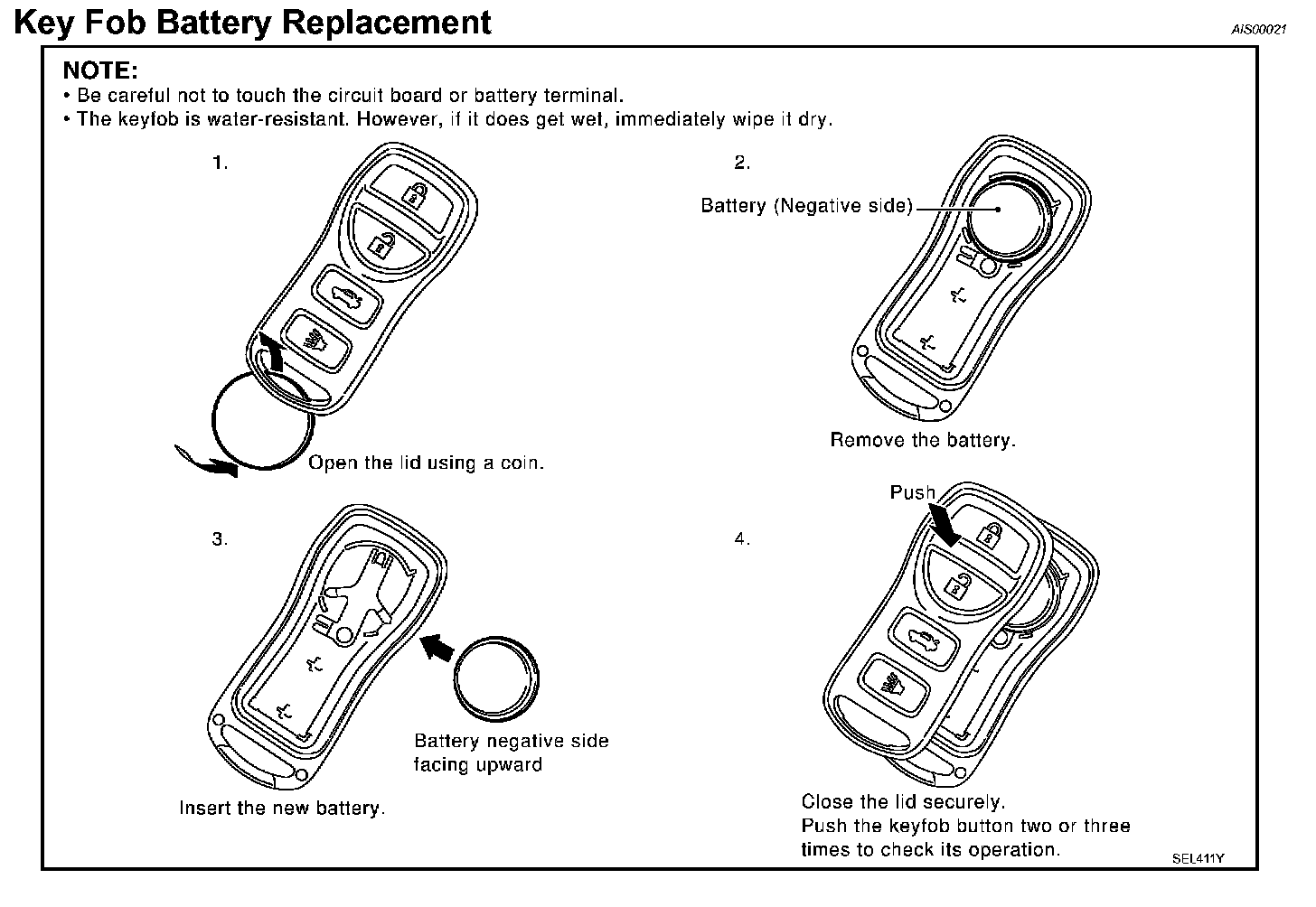 Key Fob Battery Replacement

AIS00021

NOTE:
• Be careful not to touch the circuit board or battery terminal.
• The keyfob is water-resistant. However, if it does get wet, immediately wipe it dry.

1.

Open the lid using a coin.

2.

Battery (Negative side)

Remove the battery.

3.

Battery negative side facing upward

Insert the new battery.

4.

Push

Close the lid securely.
Push the keyfob button two or three times to check its operation.

SEL411Y