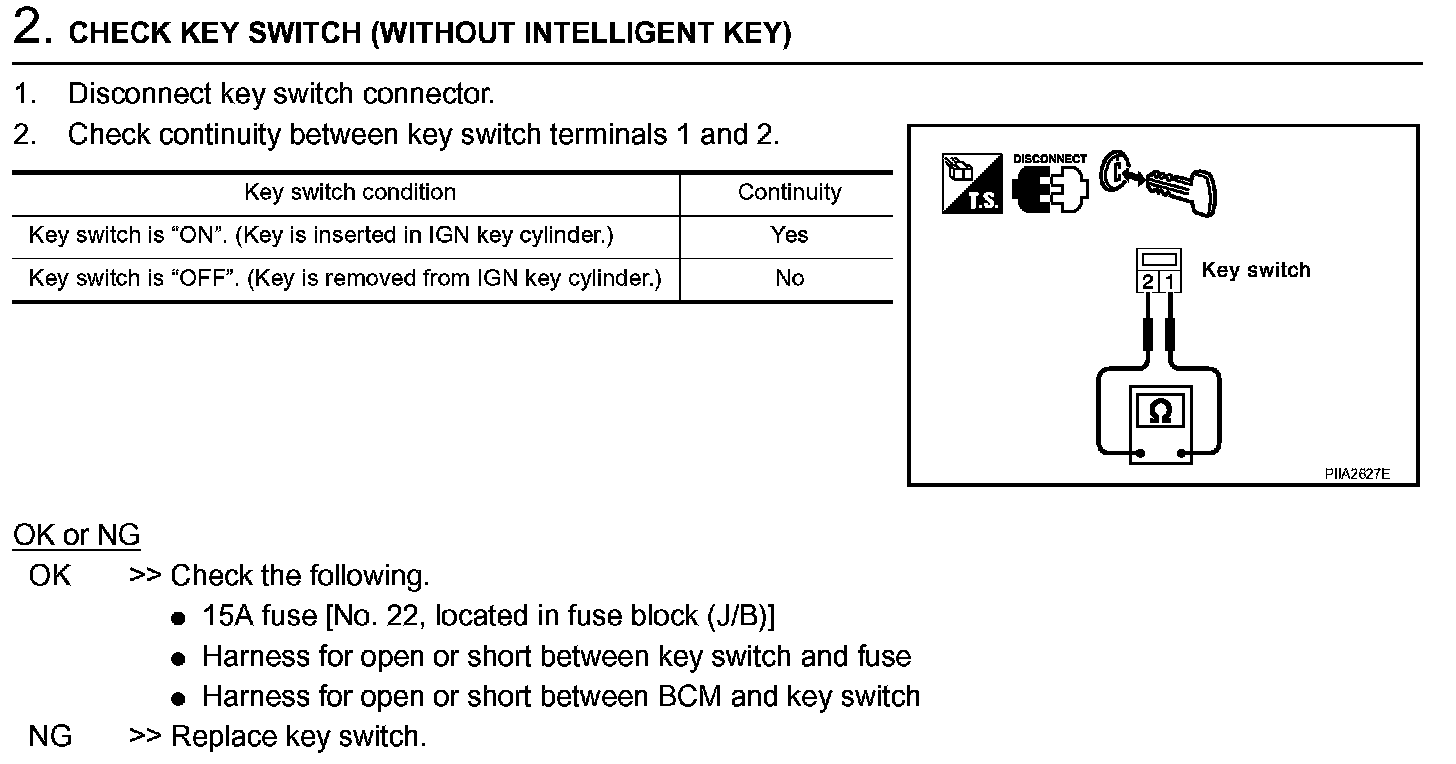 2. CHECK KEY SWITCH (WITHOUT INTELLIGENT KEY)

1. Disconnect key switch connector.
2. Check continuity between key switch terminals 1 and 2.

| Key switch condition | Continuity |
|---|---|
| Key switch is “ON”. (Key is inserted in IGN key cylinder.) | Yes |
| Key switch is “OFF”. (Key is removed from IGN key cylinder.) | No |

T.S.
DISCONNECT
2 1
Key switch
Ω
PIIA2627E

OK or NG
OK >> Check the following.
● 15A fuse [No. 22, located in fuse block (J/B)]
● Harness for open or short between key switch and fuse
● Harness for open or short between BCM and key switch
NG >> Replace key switch.