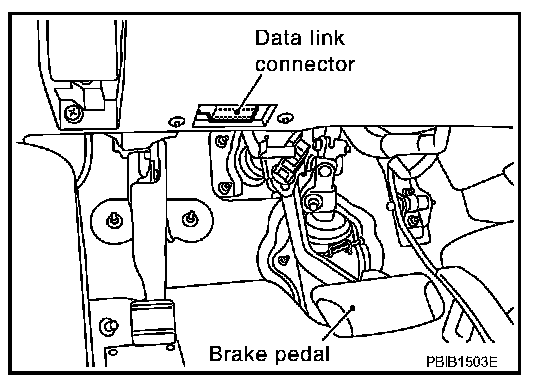 Data link connector

Brake pedal

PBIB1503E