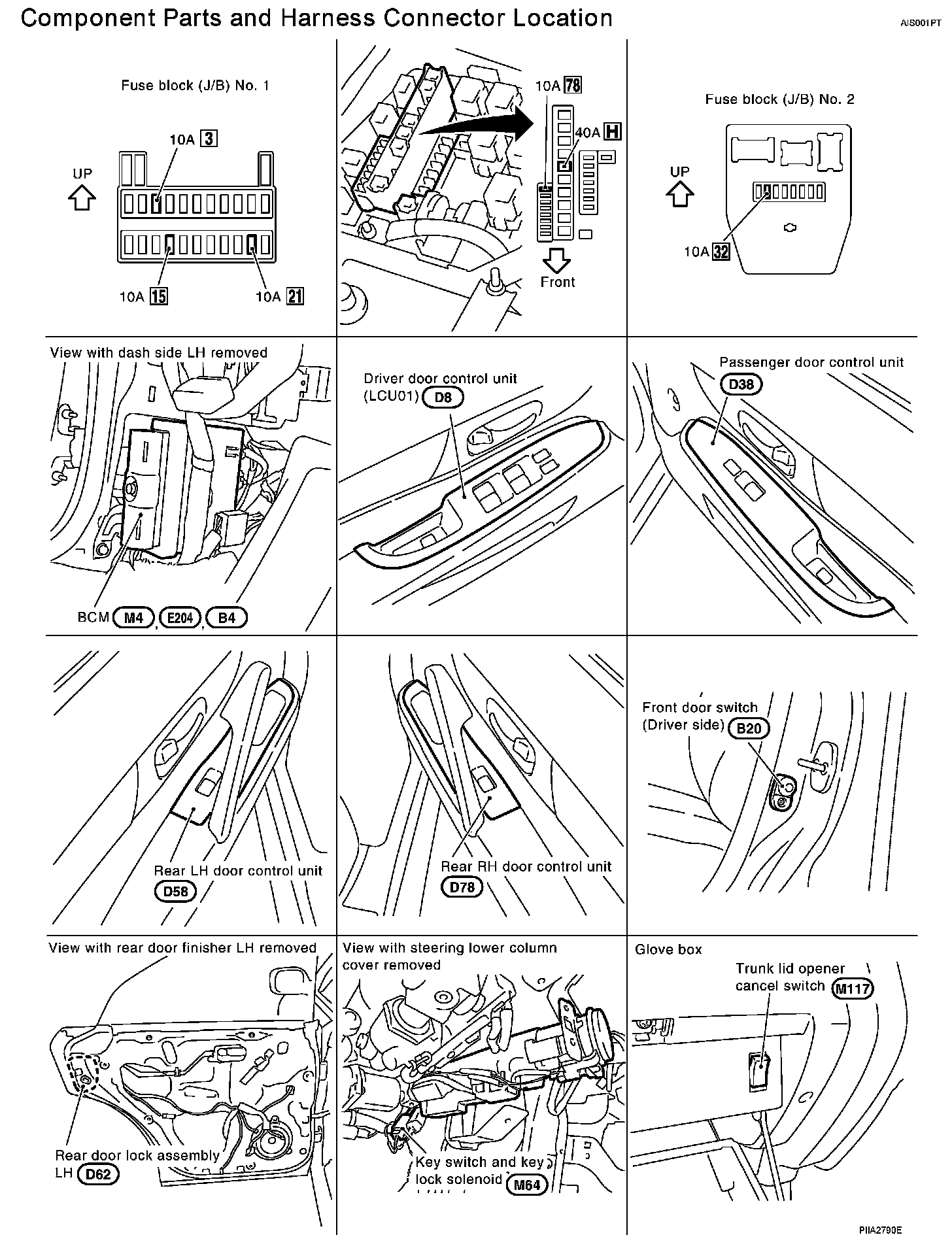 Component Parts and Harness Connector Location

AIS001PT

Fuse block (J/B) No. 1

10A 3

UP

10A 15

10A 21

10A 78

40A H

Front

Fuse block (J/B) No. 2

UP

10A 32

View with dash side LH removed

BCM M4, E204, B4

Driver door control unit (LCU01) D8

Passenger door control unit D38

Rear LH door control unit D58

Rear RH door control unit D78

Front door switch (Driver side) B20

View with rear door finisher LH removed

Rear door lock assembly LH D62

View with steering lower column cover removed

Key switch and key lock solenoid M64

Glove box

Trunk lid opener cancel switch M117

PIIA2790E