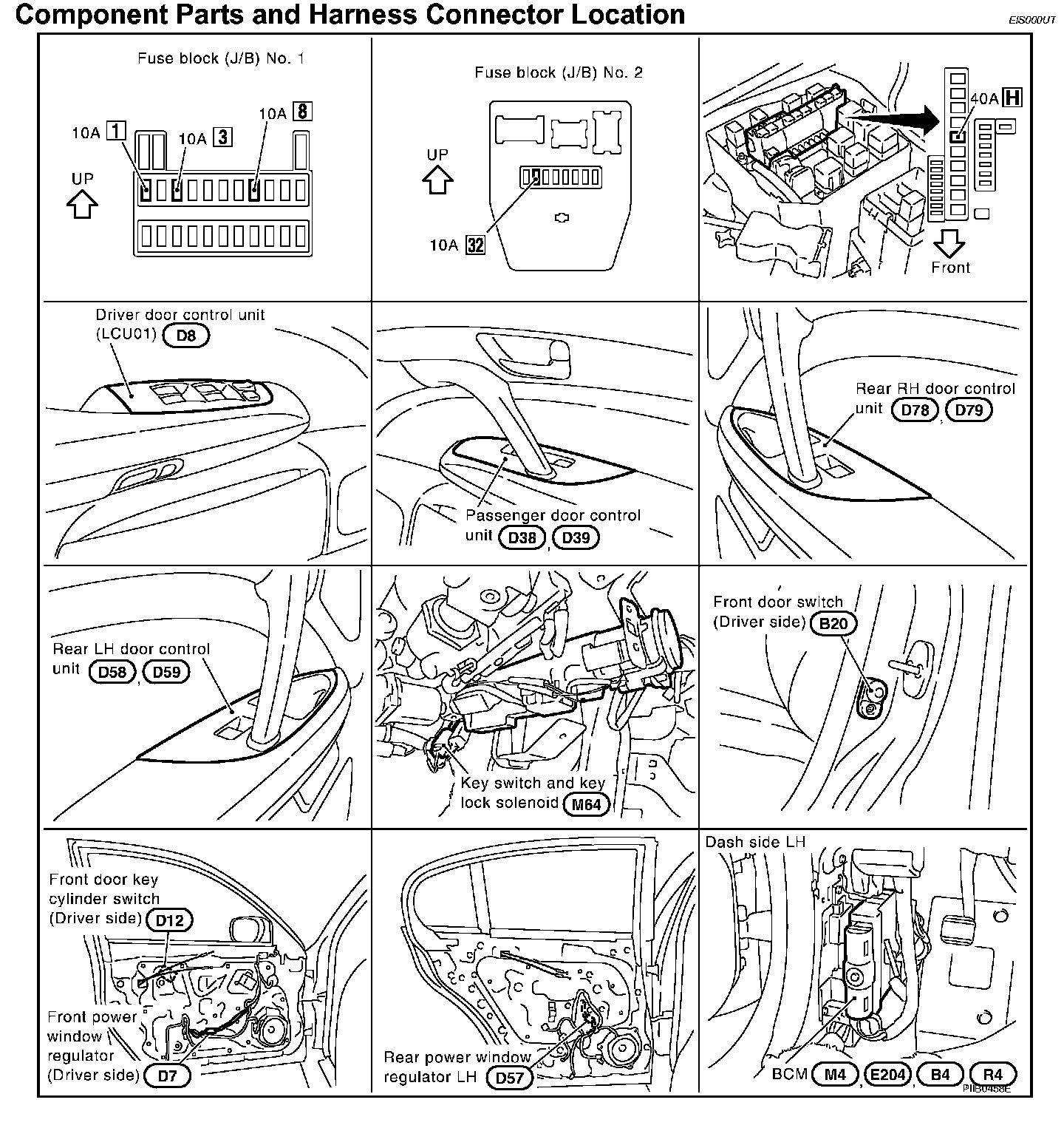 Component Parts and Harness Connector Location

EIS000UT

Fuse block (J/B) No. 1

10A 1

10A 3

10A 8

UP

Fuse block (J/B) No. 2

UP

10A 32

40A H

Front

Driver door control unit (LCU01) D8

Passenger door control unit D38, D39

Rear RH door control unit D78, D79

Rear LH door control unit D58, D59

Key switch and key lock solenoid M64

Front door switch (Driver side) B20

Front door key cylinder switch (Driver side) D12

Front power window regulator (Driver side) D7

Rear power window regulator LH D57

Dash side LH

BCM M4, E204, B4, R4

PIIB0458E