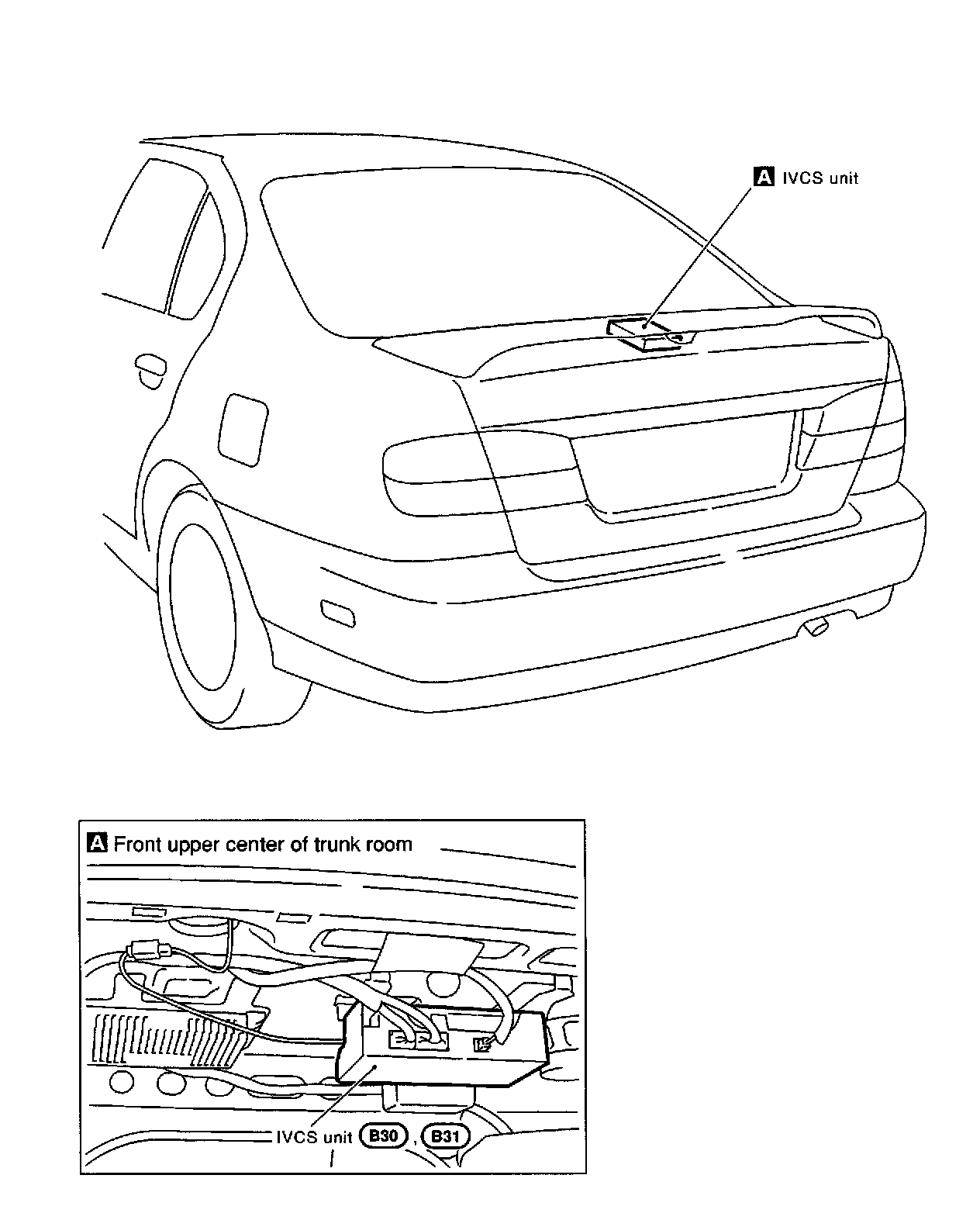 A IVCS unit

A Front upper center of trunk room

IVCS unit B30, B31