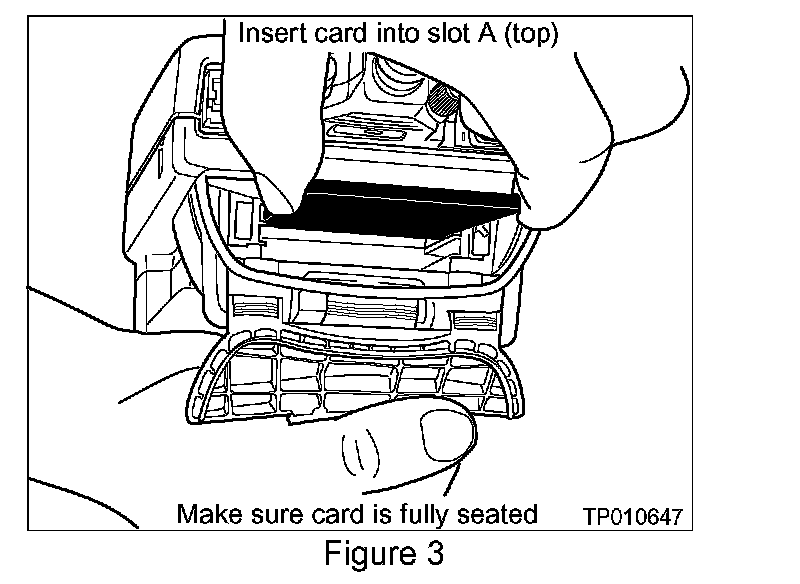 Insert card into slot A (top)

Make sure card is fully seated

TP010647

Figure 3