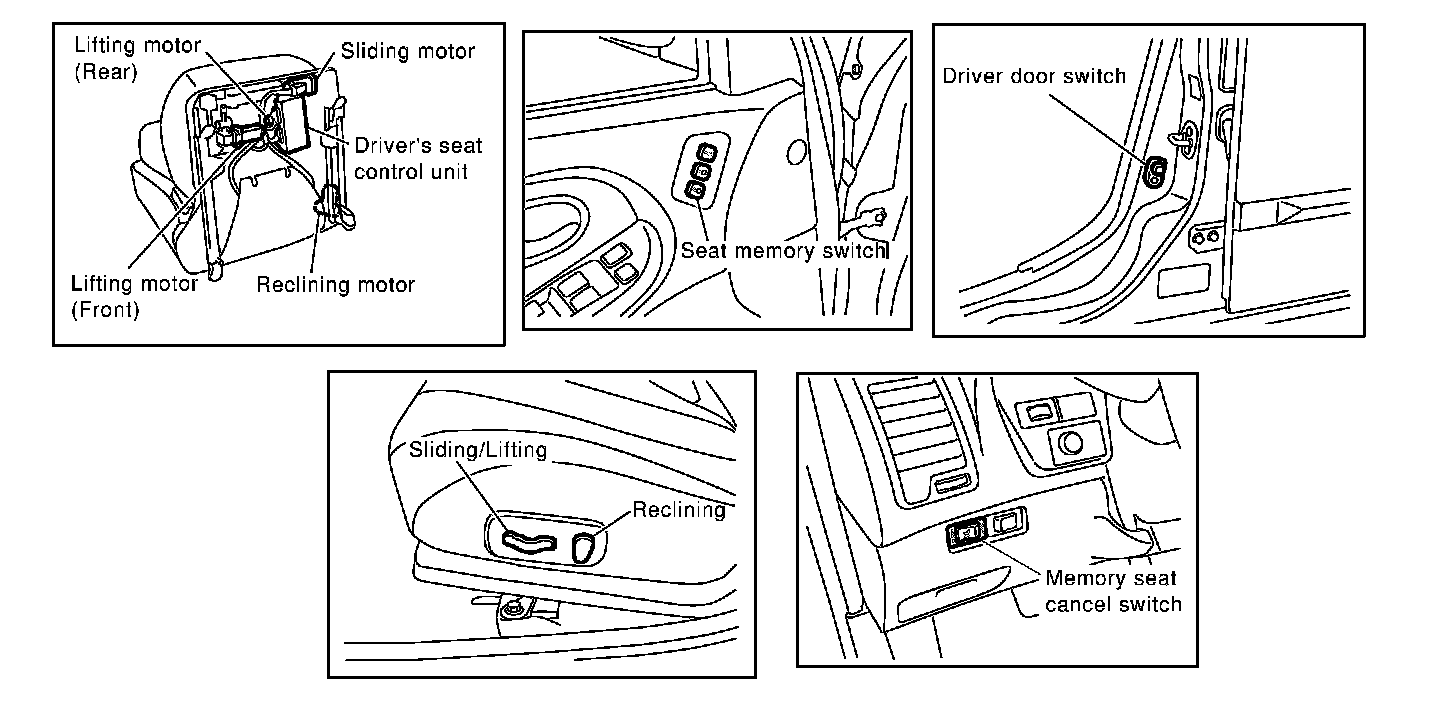 Lifting motor (Rear)

Sliding motor

Driver's seat control unit

Lifting motor (Front)

Reclining motor

Seat memory switch

Driver door switch

Sliding/Lifting

Reclining

Memory seat cancel switch