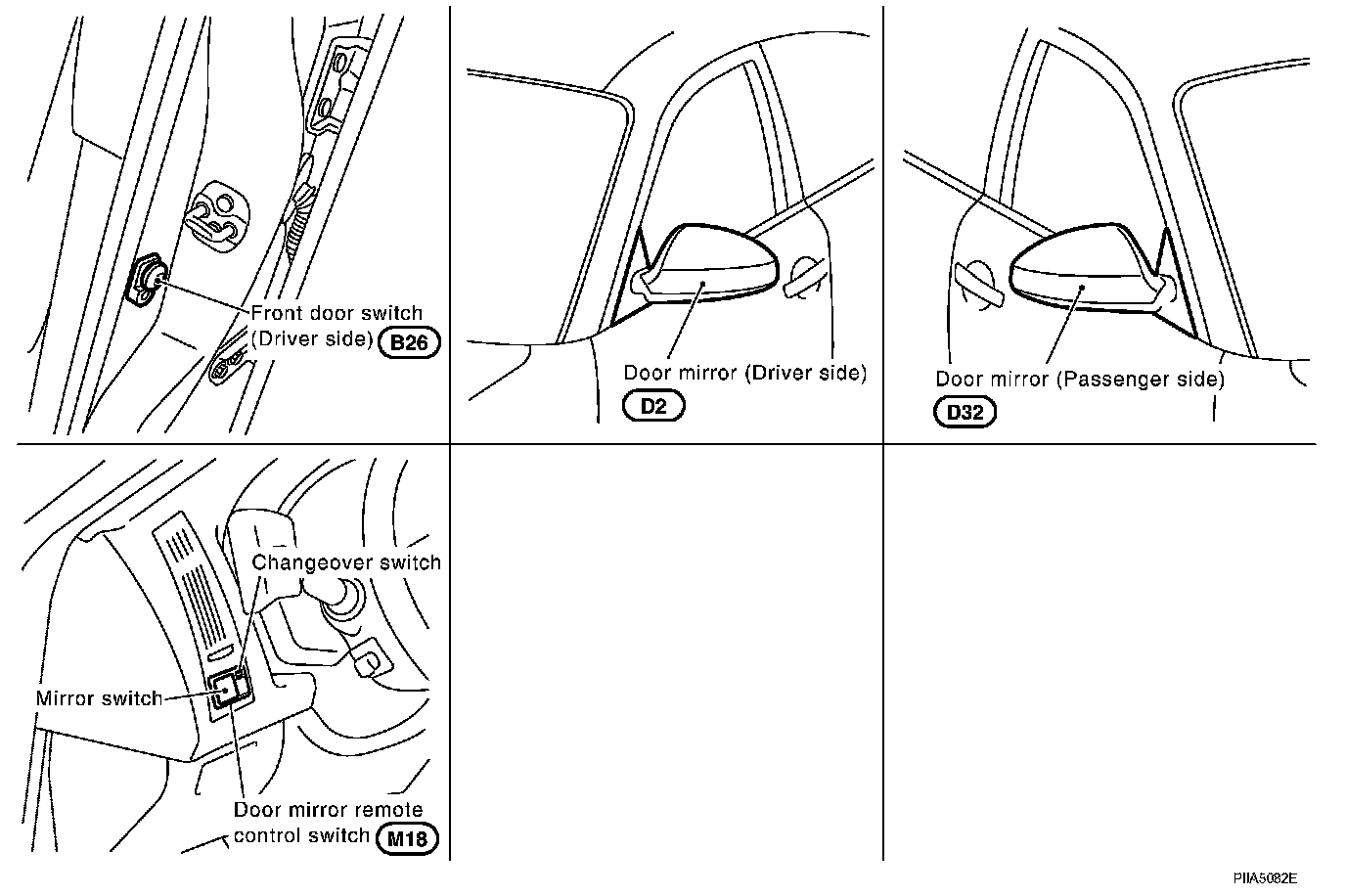 Front door switch
(Driver side) B26

Door mirror (Driver side)
D2

Door mirror (Passenger side)
D32

Changeover switch

Mirror switch

Door mirror remote control switch M18

PIIA5082E