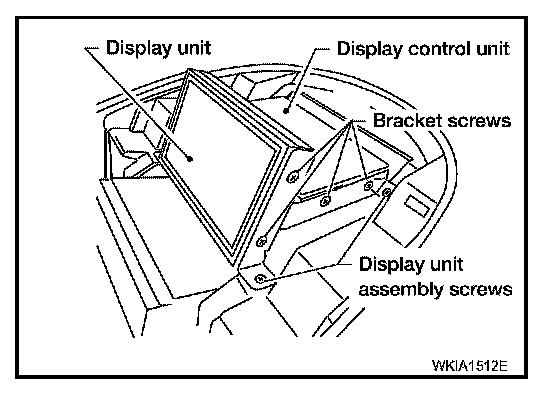 Display unit
Display control unit
Bracket screws
Display unit assembly screws
WKIA1512E