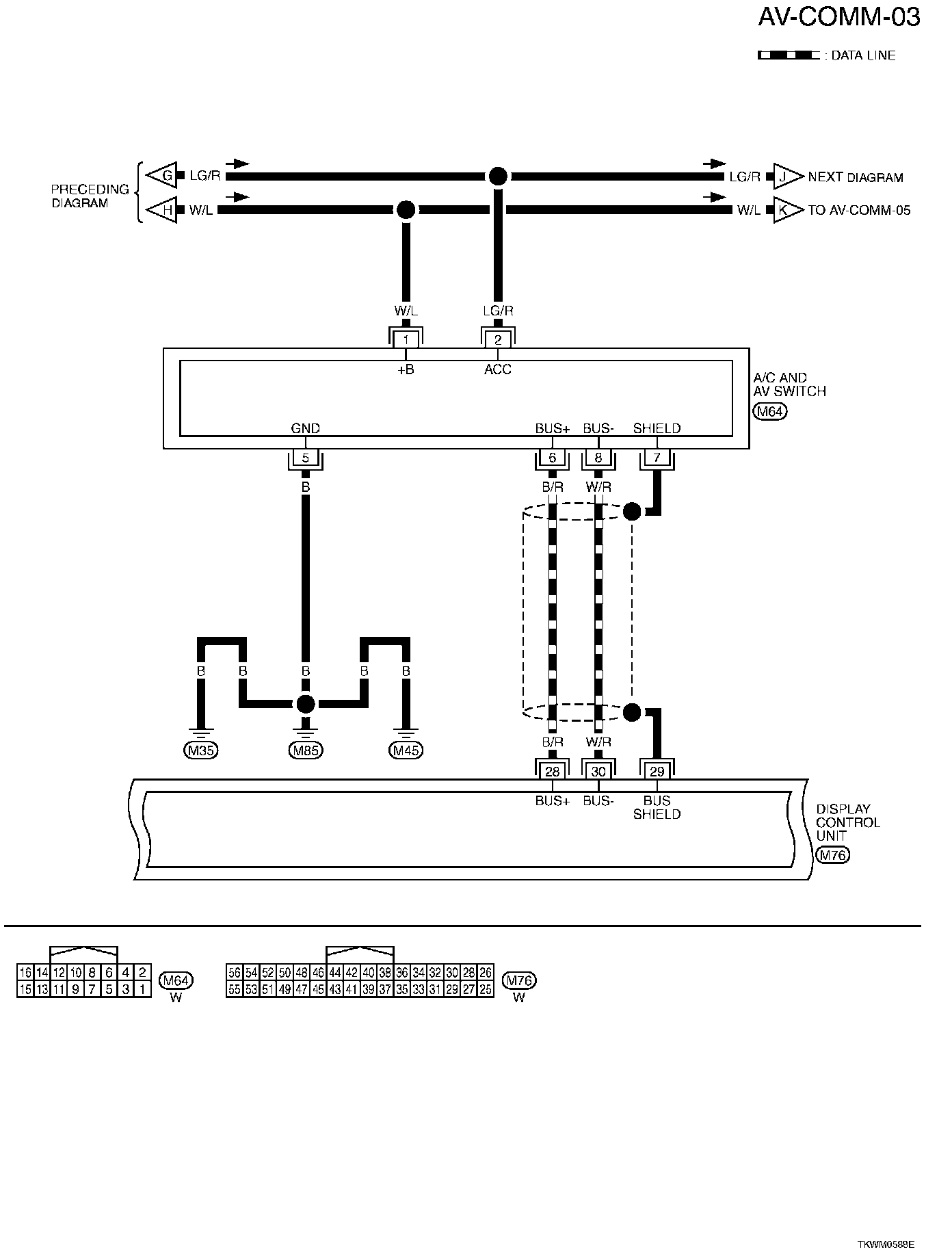 AV-COMM-03

: DATA LINE

PRECEDING DIAGRAM

G LG/R

H W/L

LG/R J NEXT DIAGRAM

W/L K TO AV-COMM-05

W/L

LG/R

1

2

+B

ACC

A/C AND AV SWITCH

M64

GND

BUS+

BUS-

SHIELD

5

6

8

7

B

B/R

W/R

B

B

B

B

B

M35

M85

M45

B/R

W/R

28

30

29

BUS+

BUS-

BUS SHIELD

DISPLAY CONTROL UNIT

M76

| 16 | 14 | 12 | 10 | 8 | 6 | 4 | 2 |
|---|---|---|---|---|---|---|---|
| 15 | 13 | 11 | 9 | 7 | 5 | 3 | 1 |

M64
W

| 56 | 54 | 52 | 50 | 48 | 46 | 44 | 42 | 40 | 38 | 36 | 34 | 32 | 30 | 28 | 26 |
|---|---|---|---|---|---|---|---|---|---|---|---|---|---|---|---|
| 55 | 53 | 51 | 49 | 47 | 45 | 43 | 41 | 39 | 37 | 35 | 33 | 31 | 29 | 27 | 25 |

M76
W

TKWM0588E