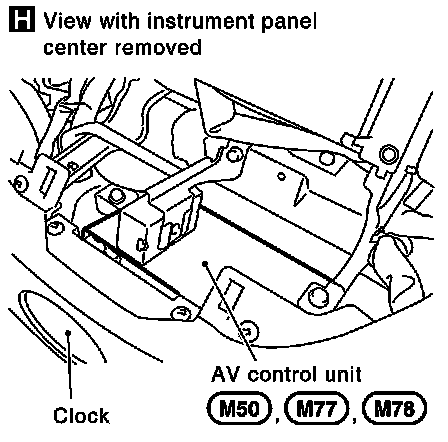 H View with instrument panel center removed

AV control unit

M50, M77, M78

Clock