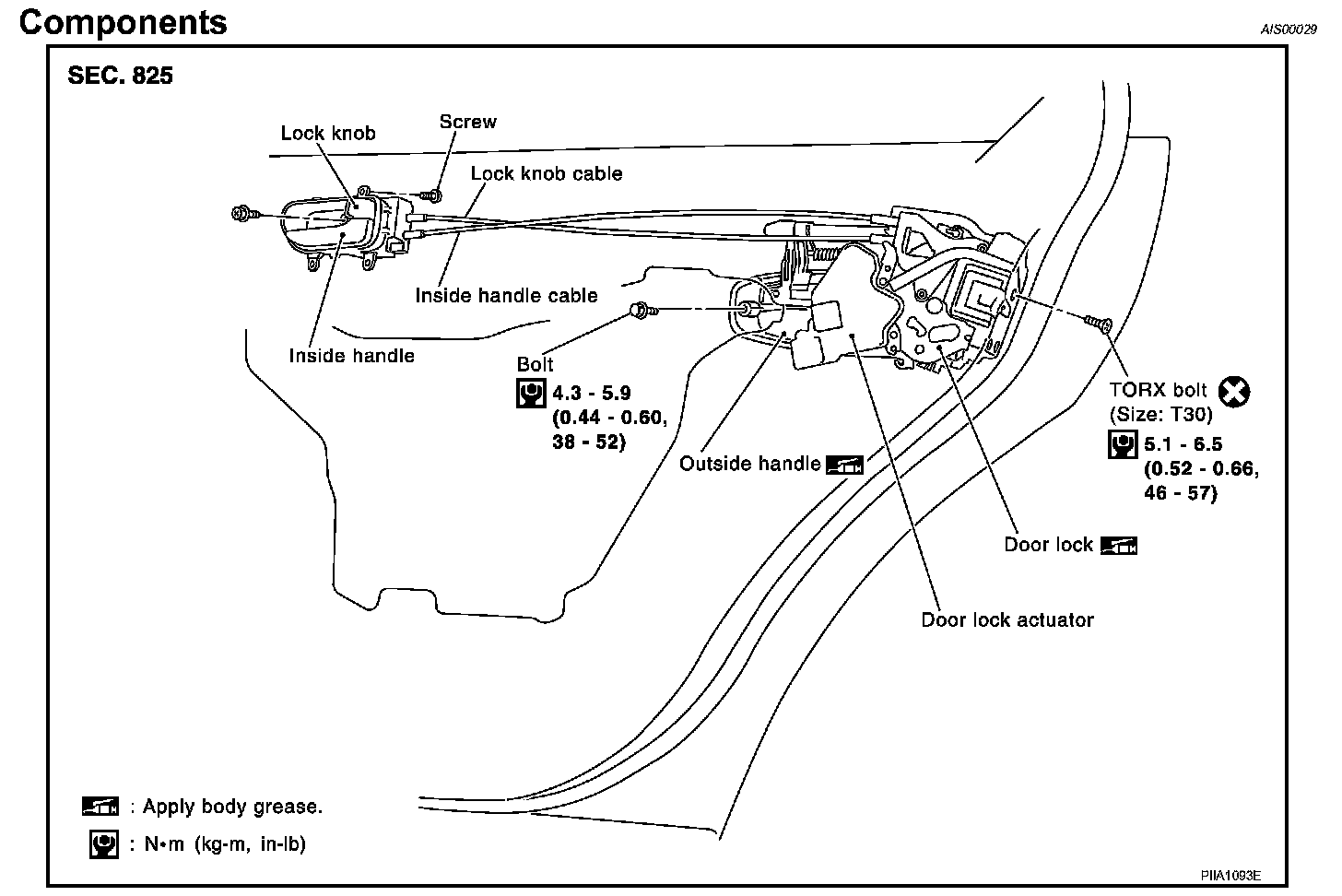 Components

AIS00029

SEC. 825

Lock knob

Screw

Lock knob cable

Inside handle cable

Inside handle

Bolt

4.3 - 5.9
(0.44 - 0.60,
38 - 52)

Outside handle

TORX bolt
(Size: T30)

5.1 - 6.5
(0.52 - 0.66,
46 - 57)

Door lock

Door lock actuator

: Apply body grease.

: N•m (kg-m, in-lb)

PIIA1093E