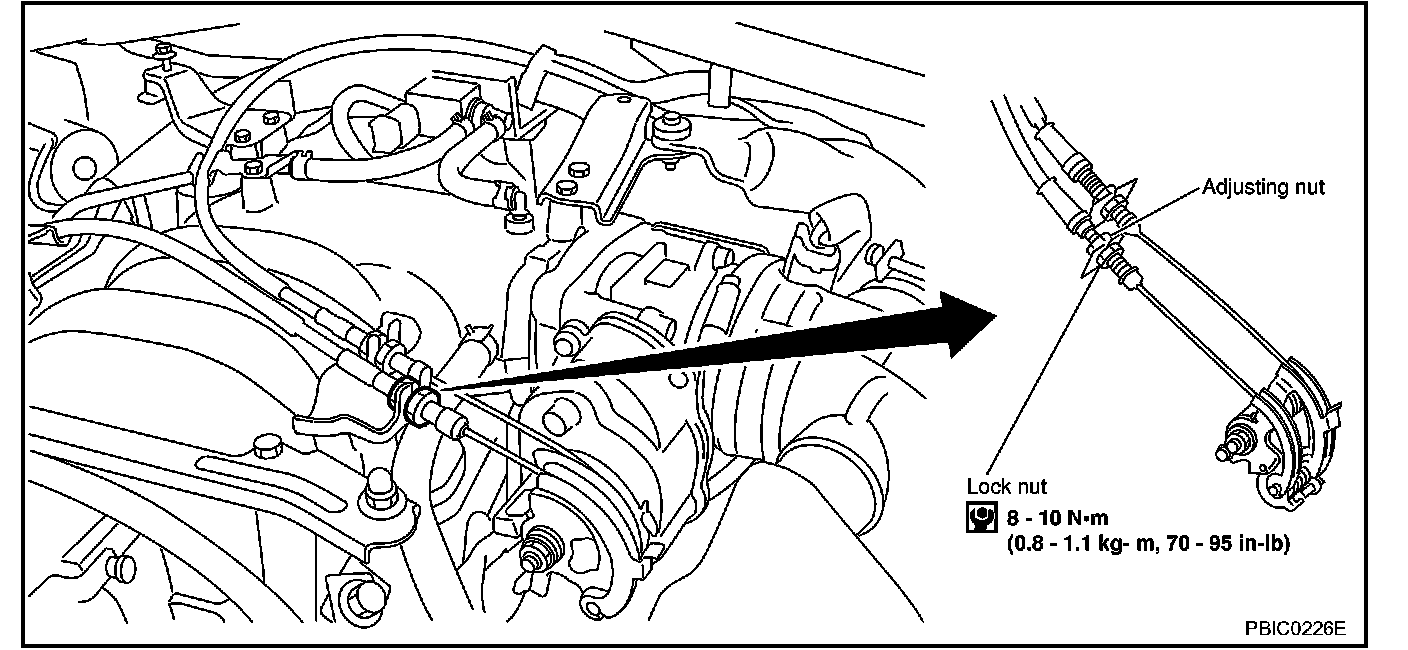 Adjusting nut

Lock nut
8 - 10 N·m
(0.8 - 1.1 kg- m, 70 - 95 in-lb)

PBIC0226E