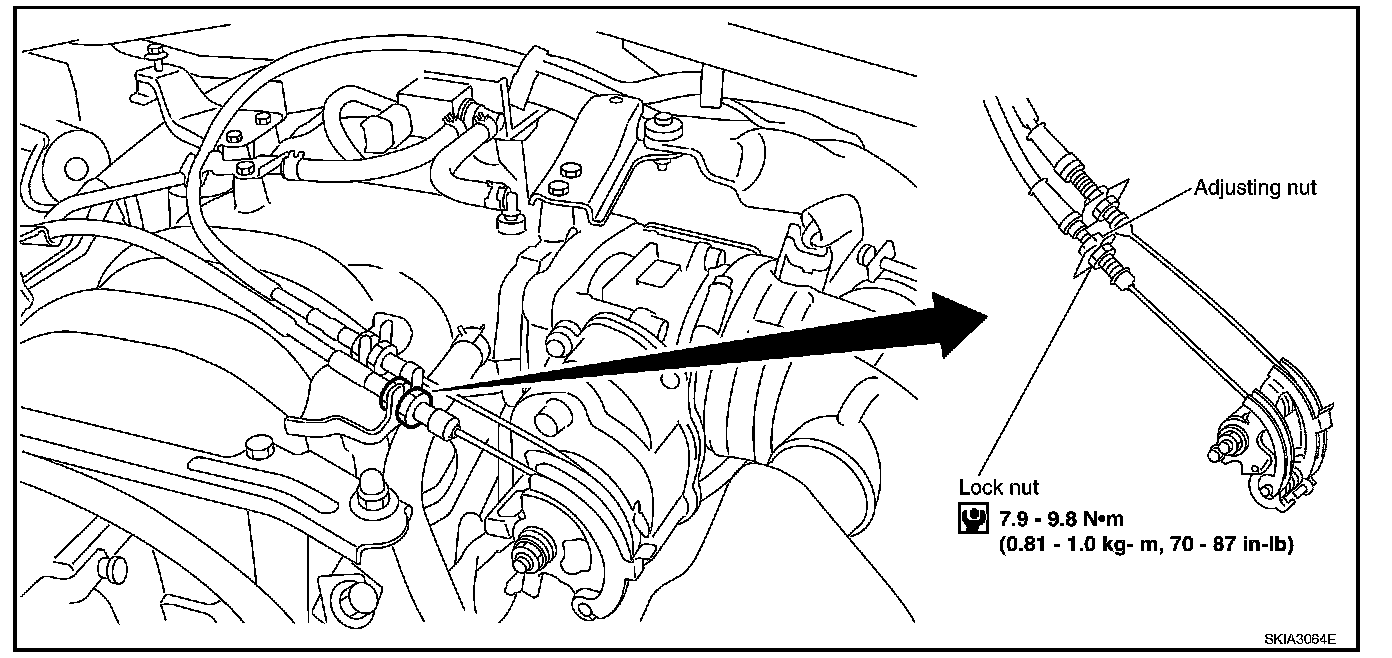 Adjusting nut

Lock nut

7.9 - 9.8 N•m
(0.81 - 1.0 kg- m, 70 - 87 in-lb)

SKIA3064E