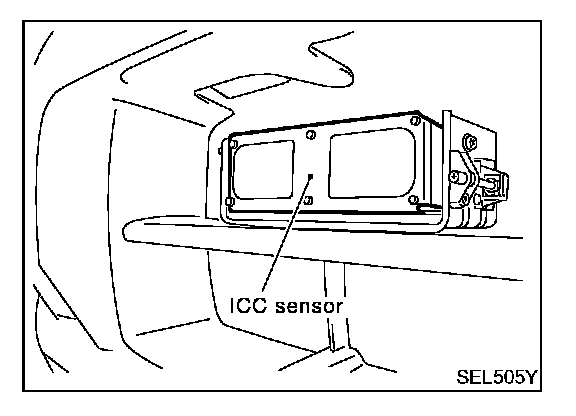 ICC sensor

SEL505Y