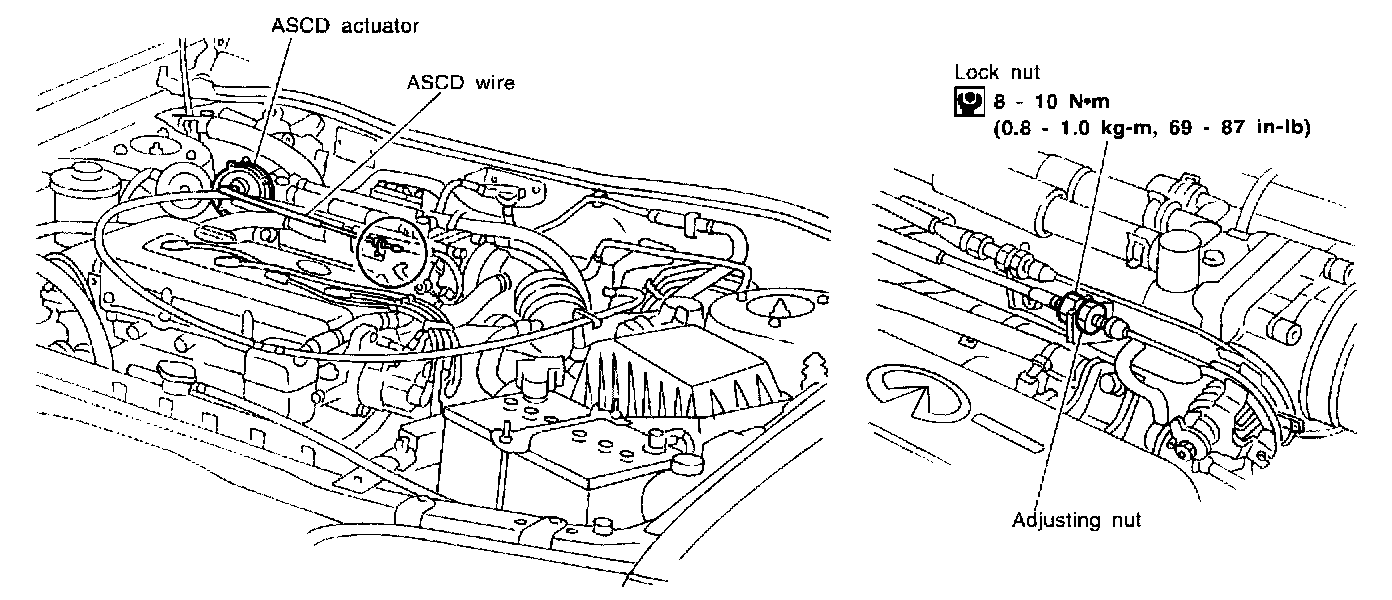 ASCD actuator

ASCD wire

Lock nut
8 - 10 N•m
(0.8 - 1.0 kg-m, 69 - 87 in-lb)

Adjusting nut