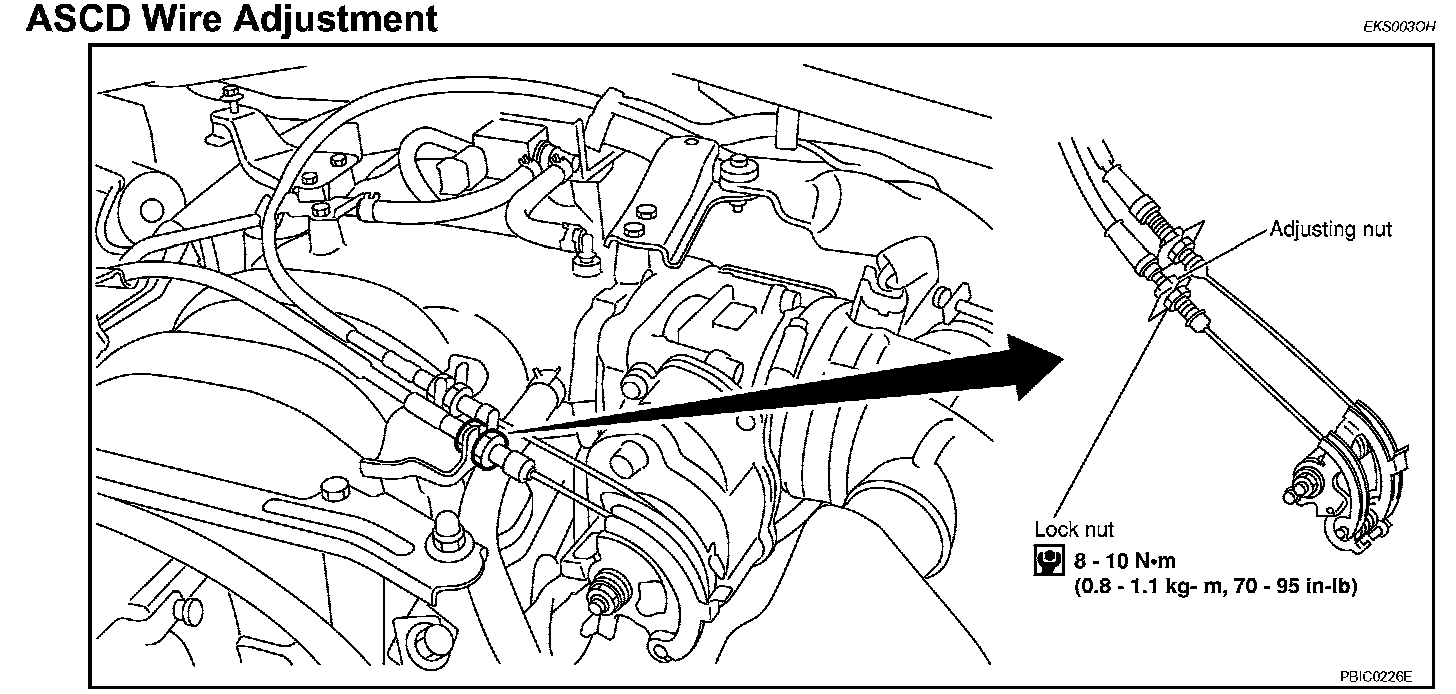 ASCD Wire Adjustment

EKS003OH

Adjusting nut

Lock nut

8 - 10 N•m
(0.8 - 1.1 kg- m, 70 - 95 in-lb)

PBIC0226E