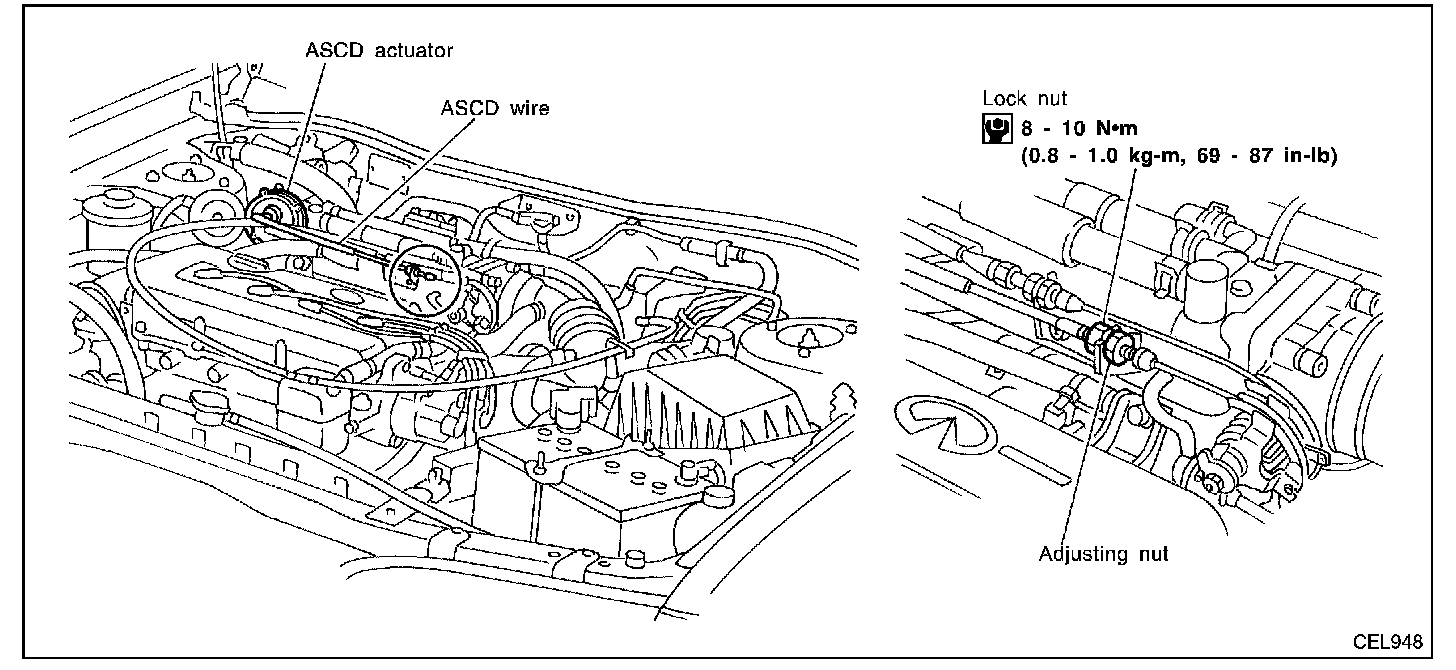 ASCD actuator

ASCD wire

Lock nut

8 - 10 N•m

(0.8 - 1.0 kg-m, 69 - 87 in-lb)

Adjusting nut

CEL948