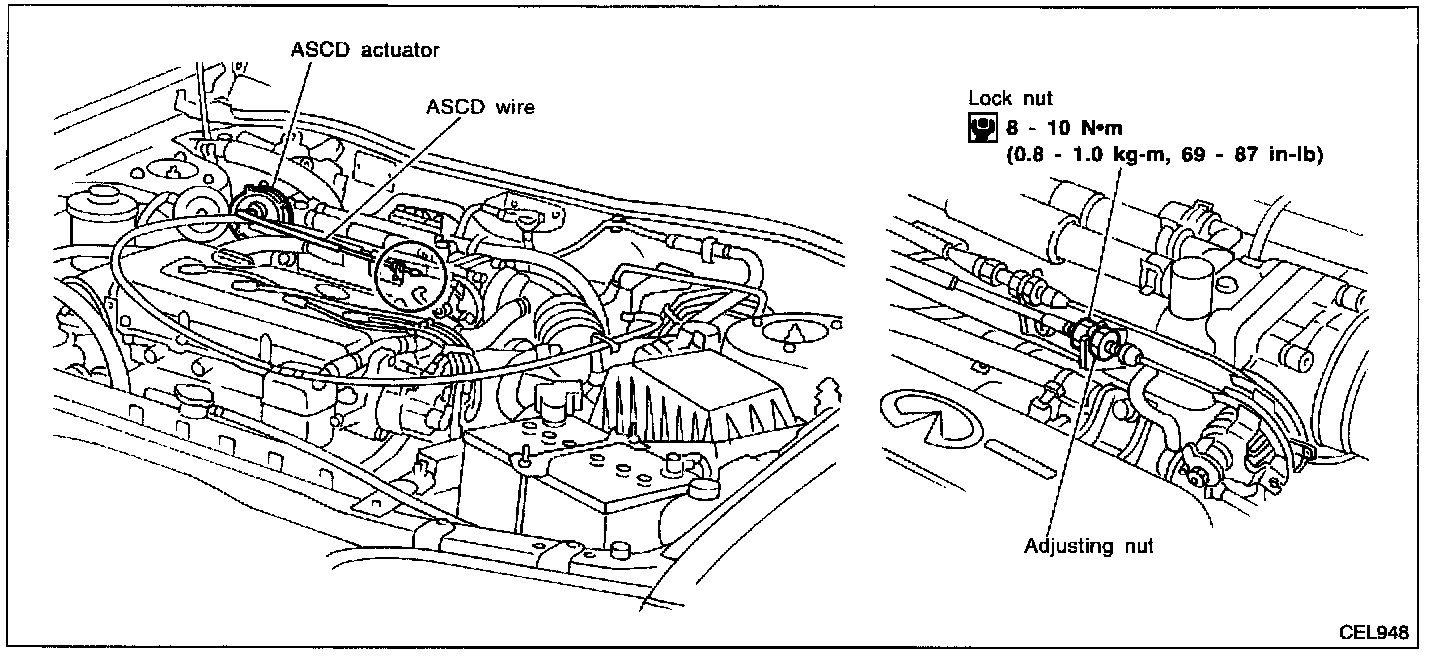 ASCD actuator

ASCD wire

Lock nut

8 - 10 N•m
(0.8 - 1.0 kg-m, 69 - 87 in-lb)

Adjusting nut

CEL948