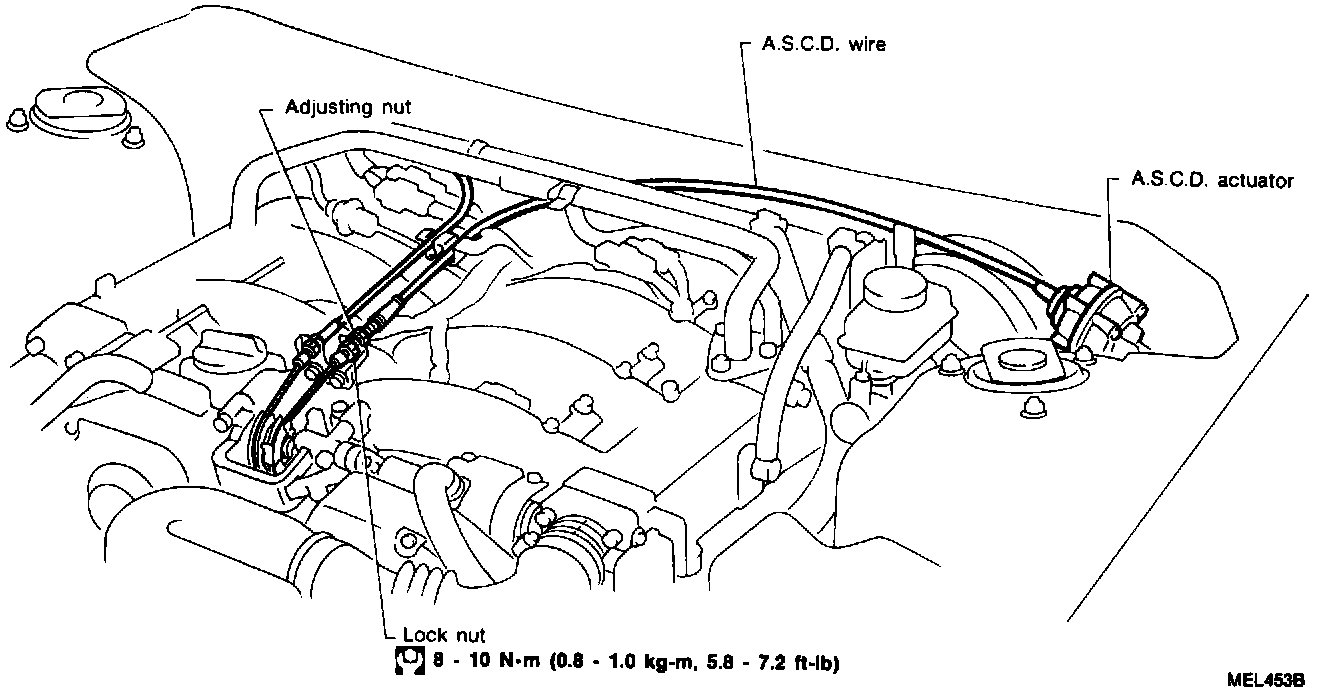 A.S.C.D. wire
Adjusting nut
A.S.C.D. actuator
Lock nut
8 - 10 N·m (0.8 - 1.0 kg-m, 5.8 - 7.2 ft-lb)
MEL453B