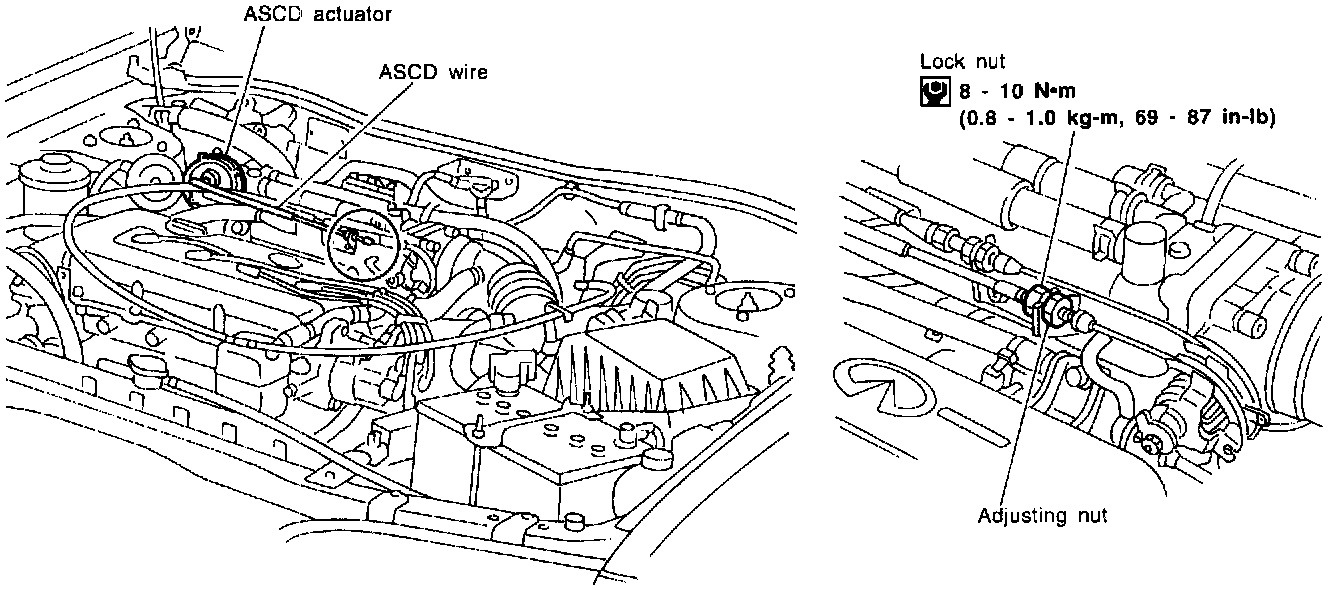 ASCD actuator

ASCD wire

Lock nut
8 - 10 N•m
(0.8 - 1.0 kg-m, 69 - 87 in-lb)

Adjusting nut