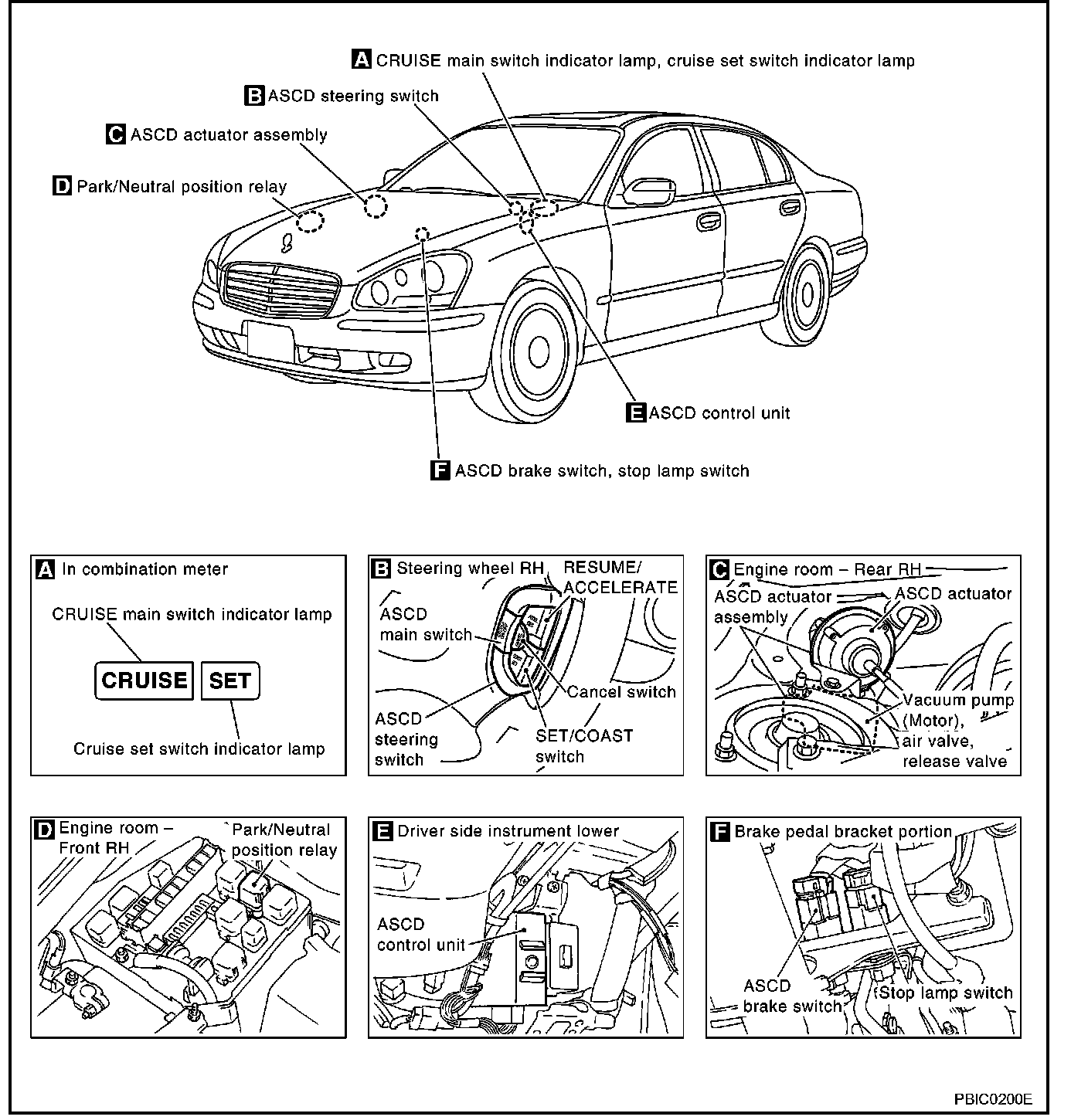 A CRUISE main switch indicator lamp, cruise set switch indicator lamp

B ASCD steering switch

C ASCD actuator assembly

D Park/Neutral position relay

E ASCD control unit

F ASCD brake switch, stop lamp switch

A In combination meter

CRUISE main switch indicator lamp

CRUISE SET

Cruise set switch indicator lamp

B Steering wheel RH

RESUME/ ACCELERATE

ASCD main switch

Cancel switch

ASCD steering switch

SET/COAST switch

C Engine room – Rear RH

ASCD actuator assembly

ASCD actuator

Vacuum pump (Motor), air valve, release valve

D Engine room – Front RH

Park/Neutral position relay

E Driver side instrument lower

ASCD control unit

F Brake pedal bracket portion

ASCD brake switch

Stop lamp switch

PBIC0200E