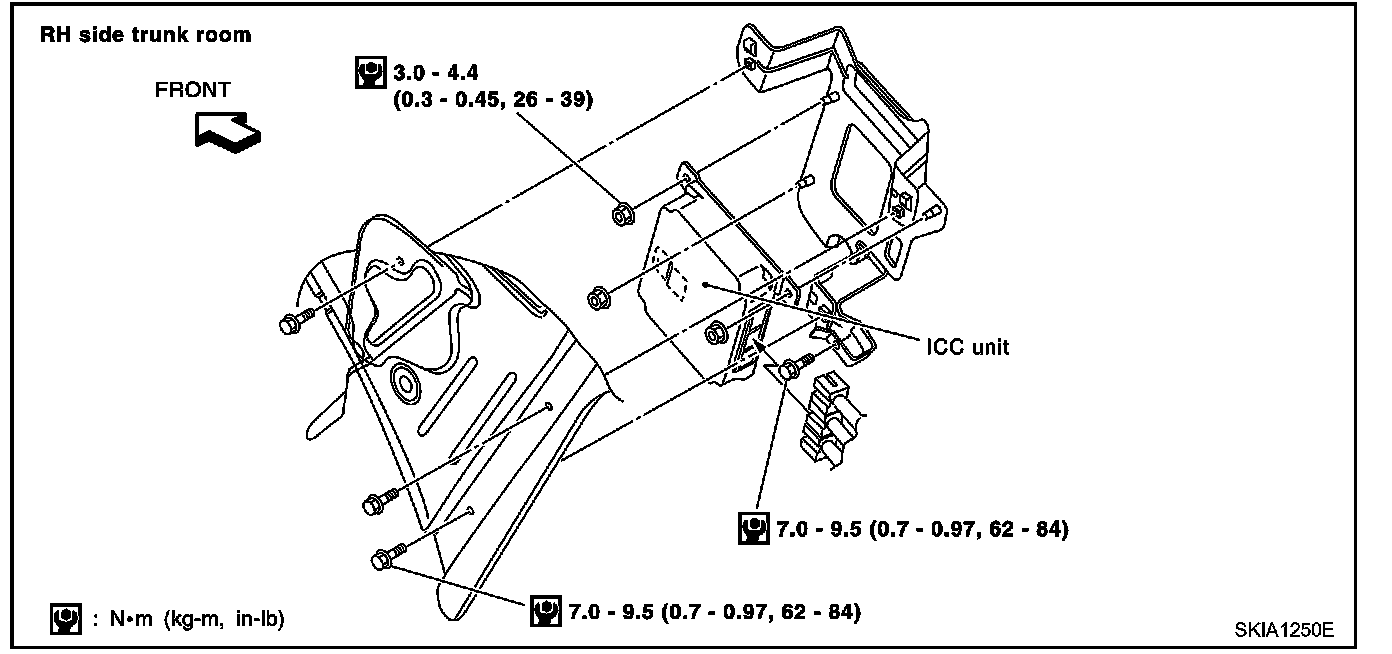 RH side trunk room

FRONT

3.0 - 4.4
(0.3 - 0.45, 26 - 39)

ICC unit

7.0 - 9.5 (0.7 - 0.97, 62 - 84)

7.0 - 9.5 (0.7 - 0.97, 62 - 84)

: N•m (kg-m, in-lb)

SKIA1250E