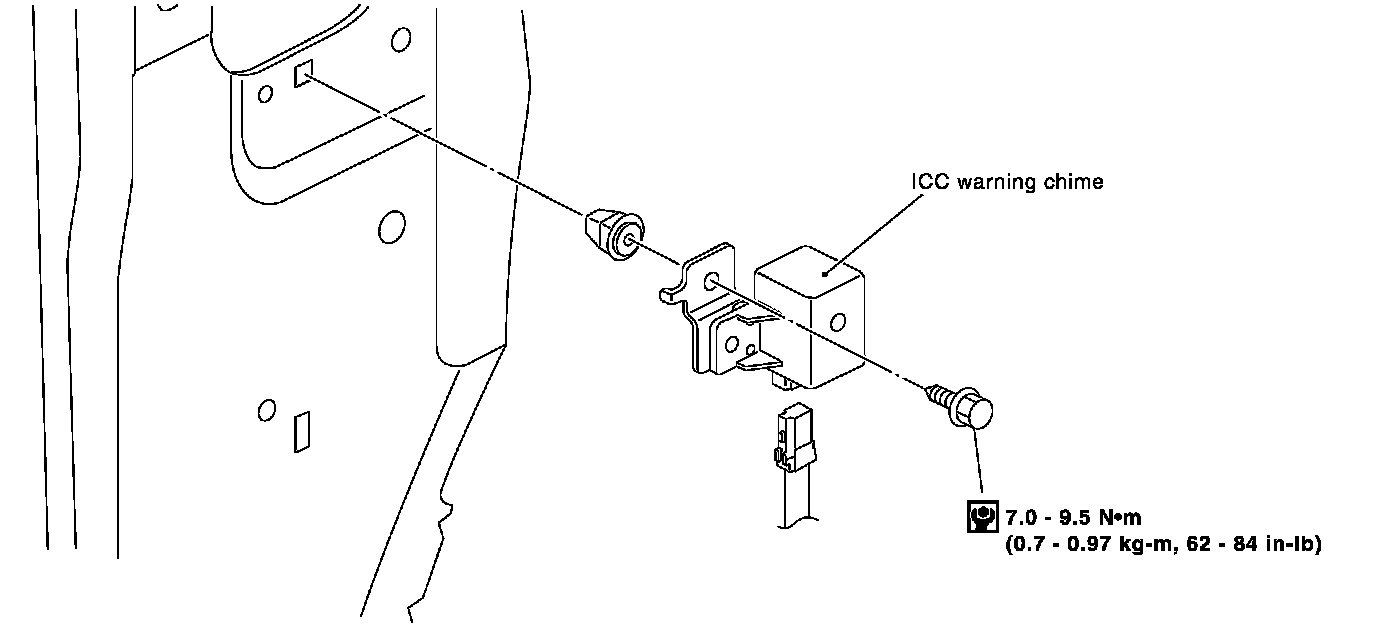 ICC warning chime

7.0 - 9.5 N•m
(0.7 - 0.97 kg-m, 62 - 84 in-lb)