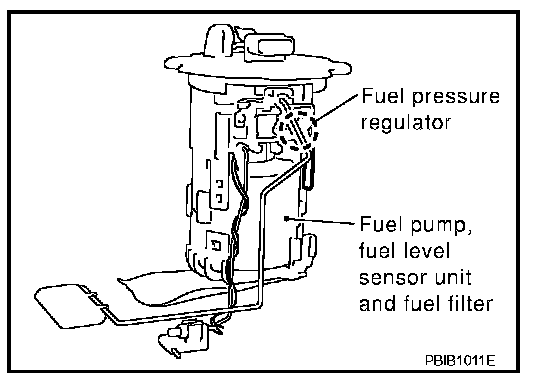 Fuel pressure regulator

Fuel pump, fuel level sensor unit and fuel filter

PBIB1011E