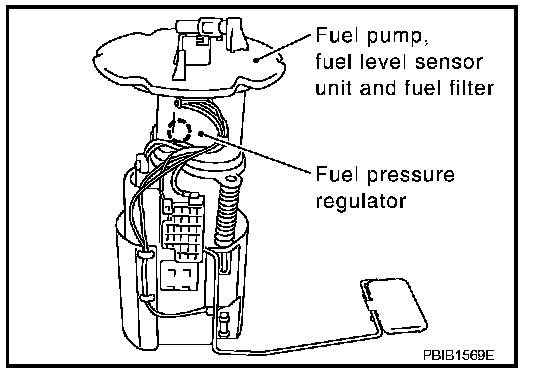 Fuel pump, fuel level sensor unit and fuel filter

Fuel pressure regulator

PBIB1569E