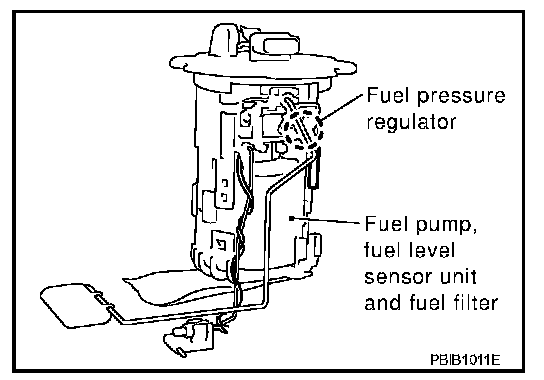 Fuel pressure regulator

Fuel pump, fuel level sensor unit and fuel filter

PBIB1011E