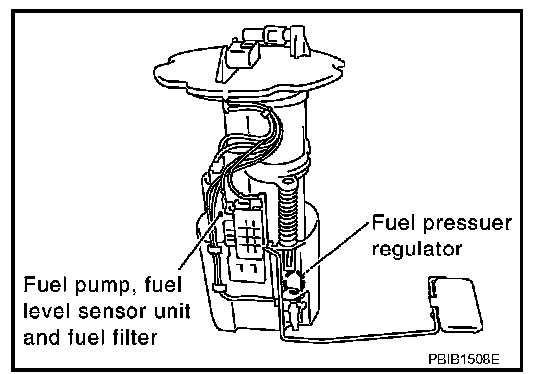 Fuel pressuer regulator

Fuel pump, fuel level sensor unit and fuel filter

PBIB1508E