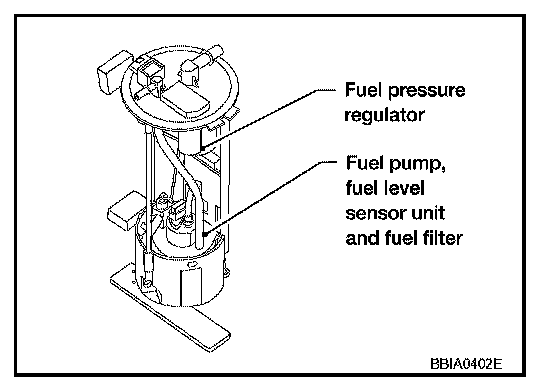 Fuel pressure regulator

Fuel pump, fuel level sensor unit and fuel filter

BBIA0402E