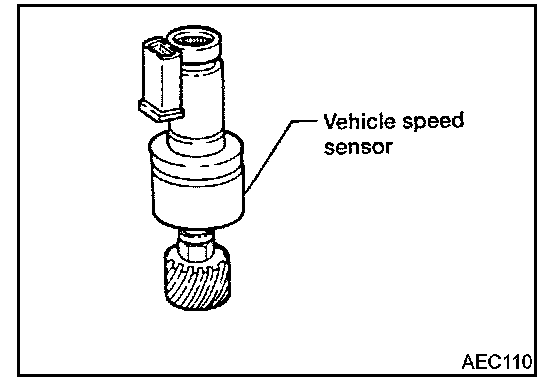 Vehicle speed sensor

AEC110