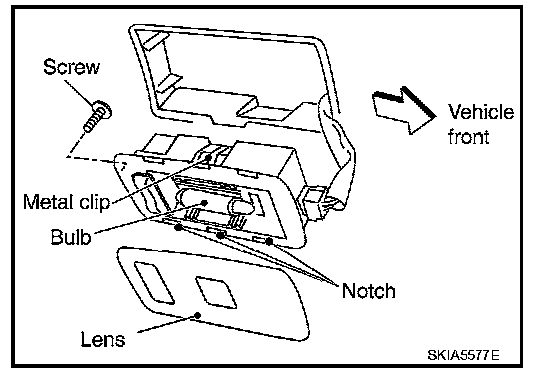 Screw
Vehicle front
Metal clip
Bulb
Notch
Lens
SKIA5577E