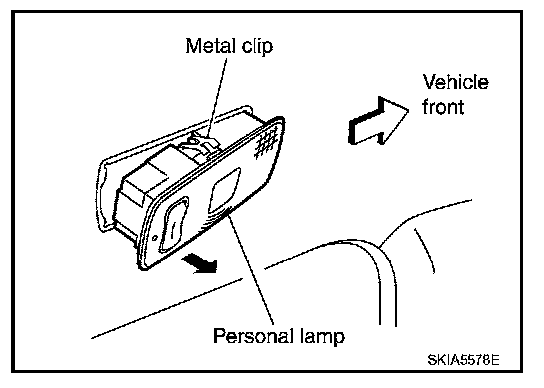 Metal clip

Vehicle front

Personal lamp

SKIA5578E