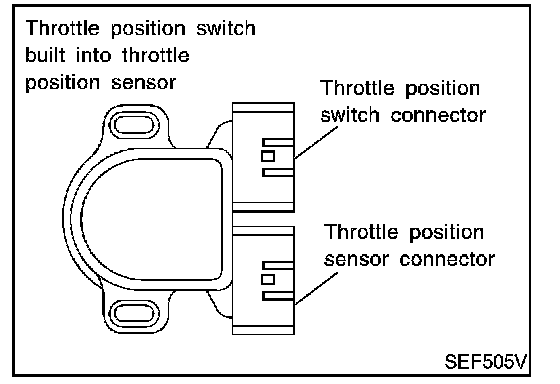 Throttle position switch built into throttle position sensor

Throttle position switch connector

Throttle position sensor connector

SEF505V