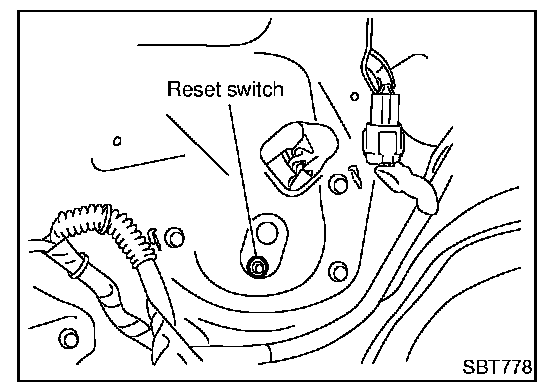 Reset switch

SBT778