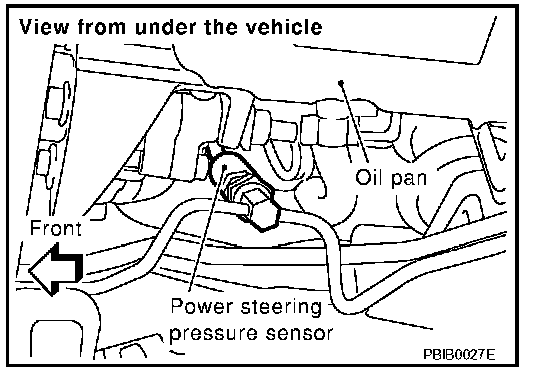 View from under the vehicle

Oil pan

Front

Power steering pressure sensor

PBIB0027E