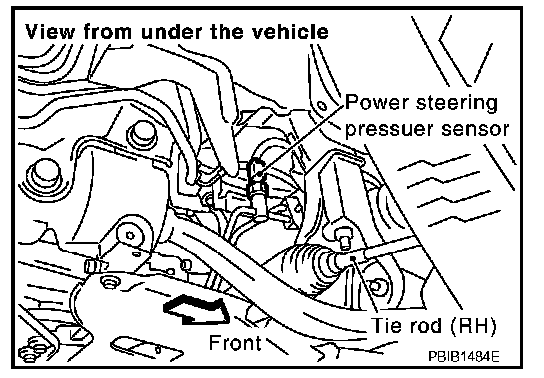 View from under the vehicle

Power steering pressuer sensor

Tie rod (RH)

Front

PBIB1484E